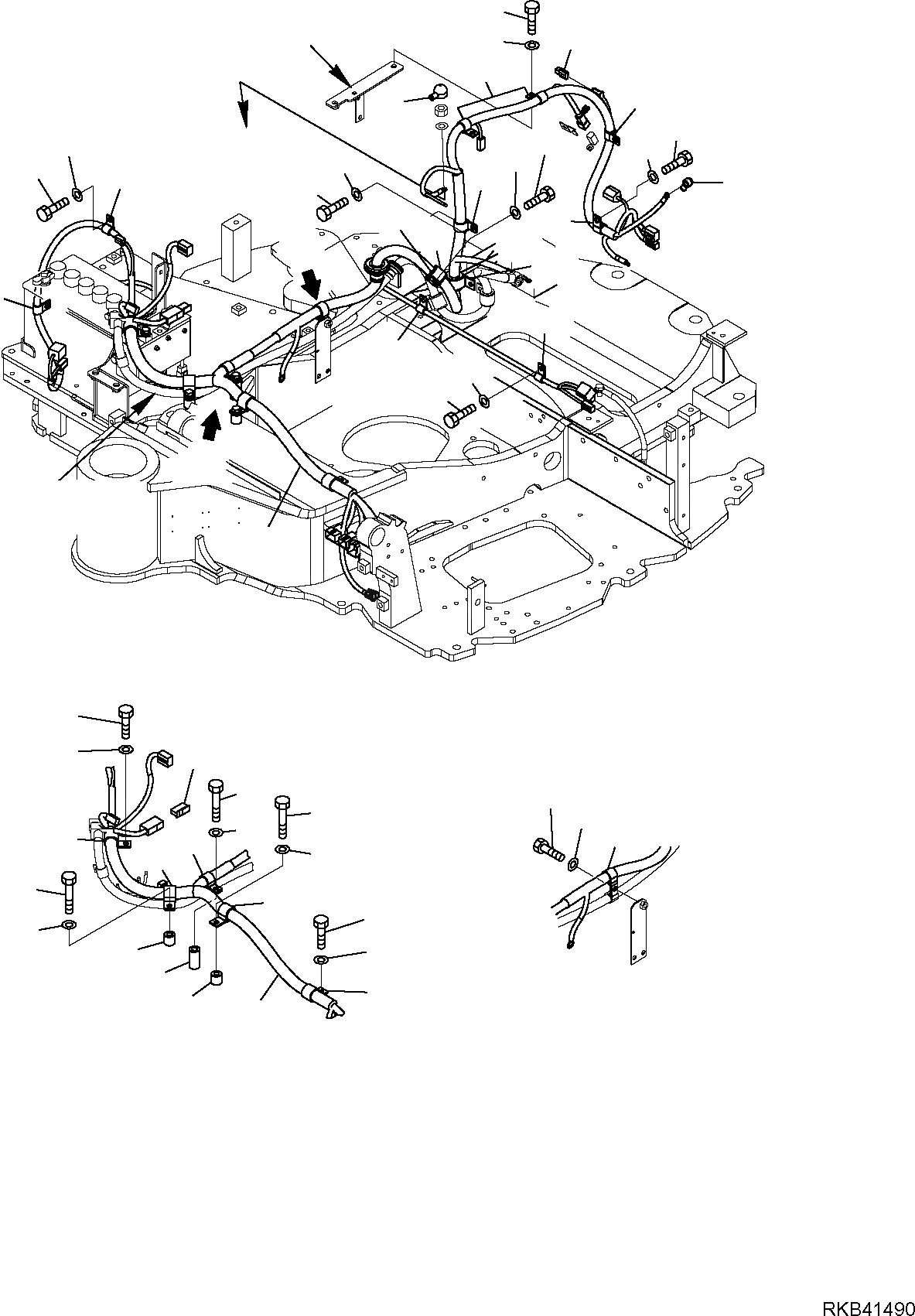 RKB41490