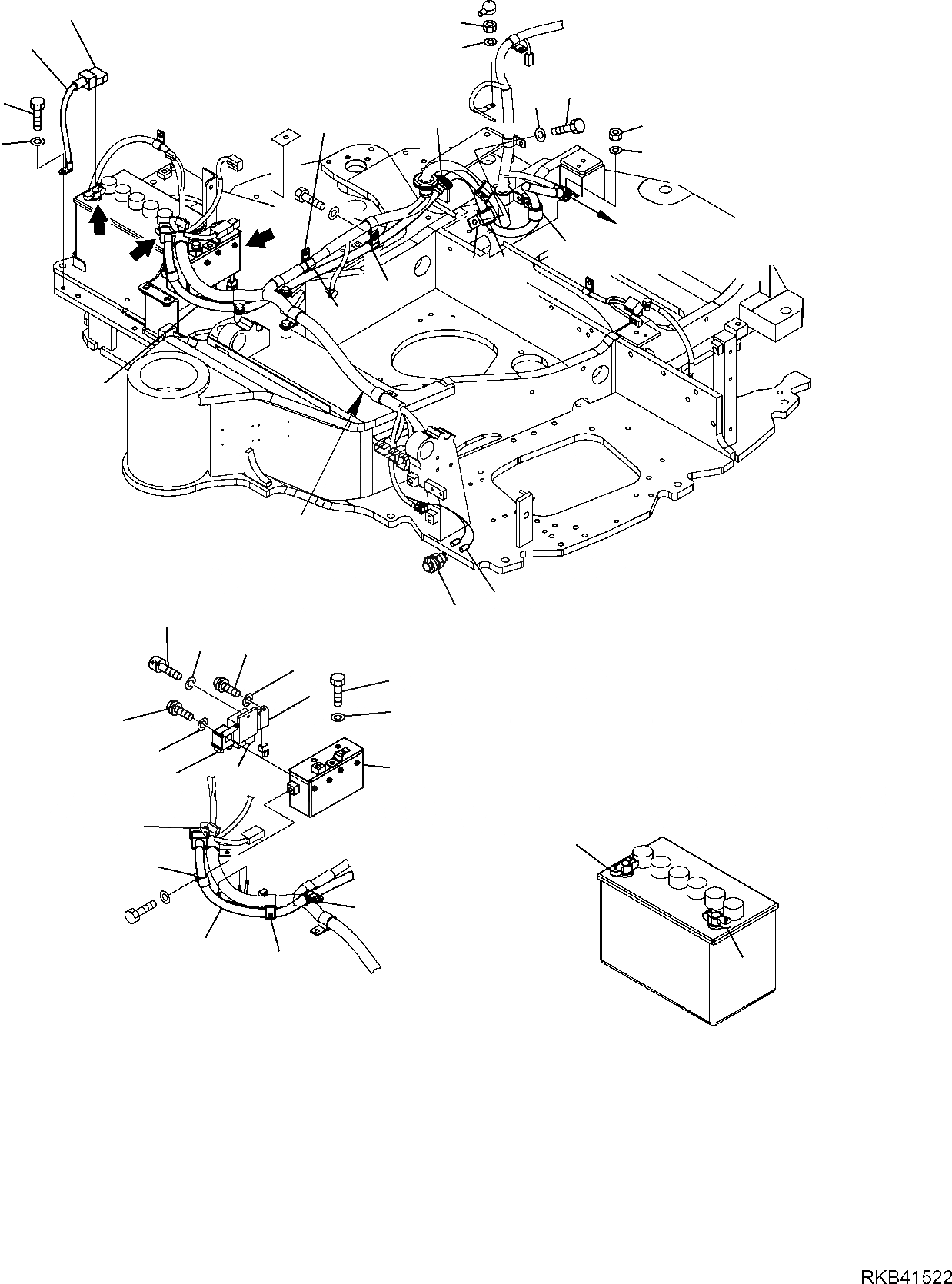 RKB41522