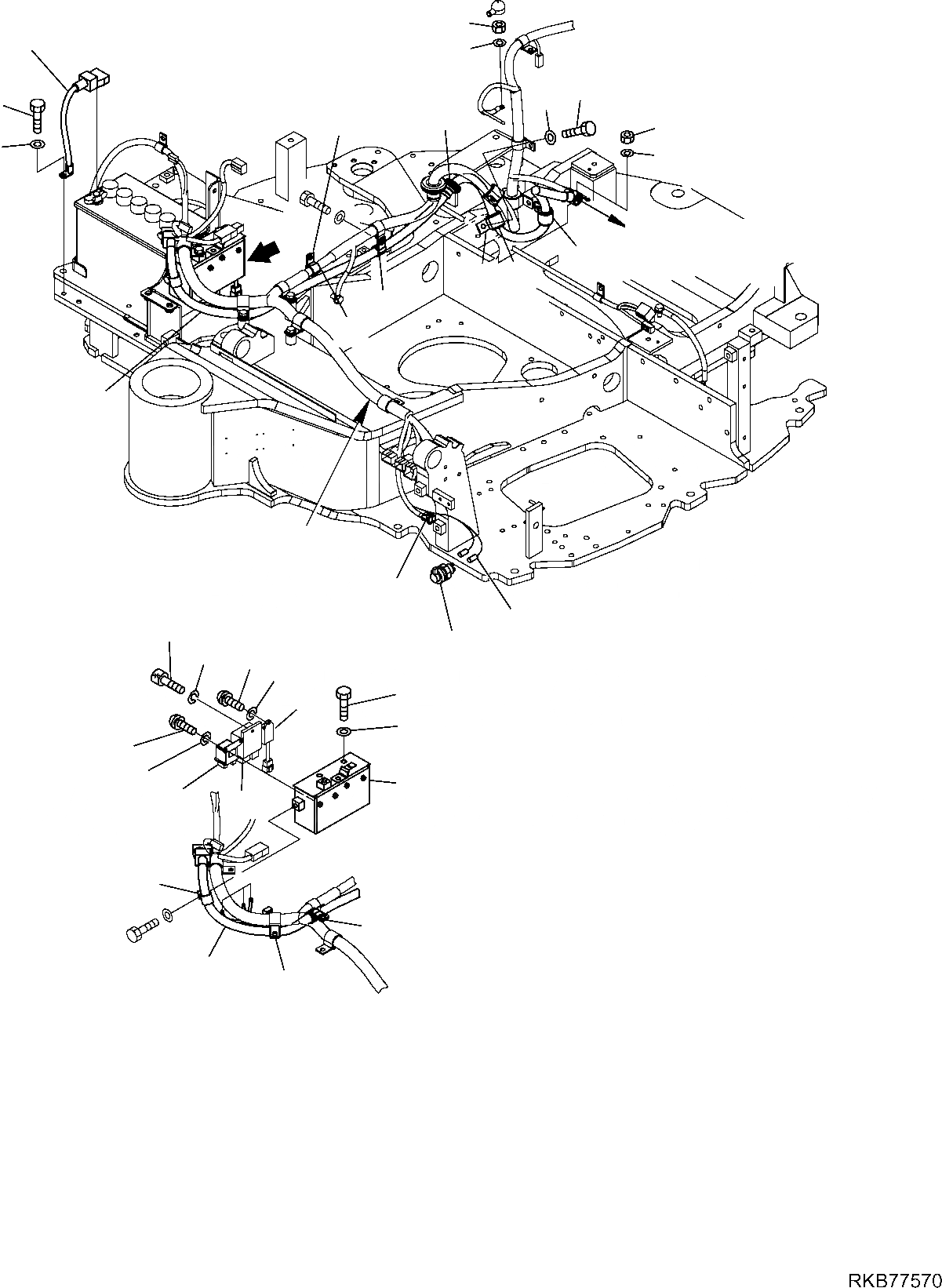 RKB77570