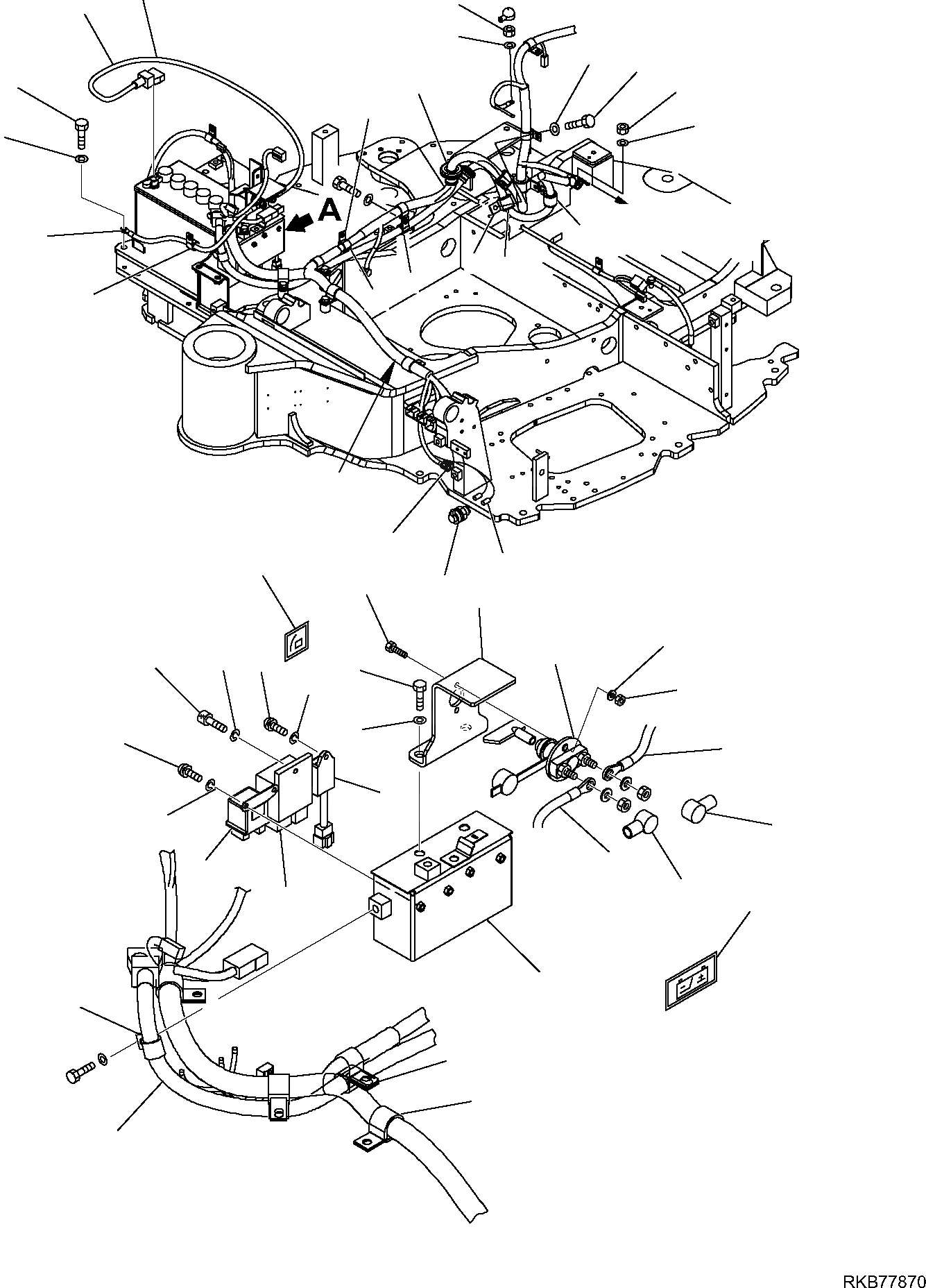 A

RKB77870