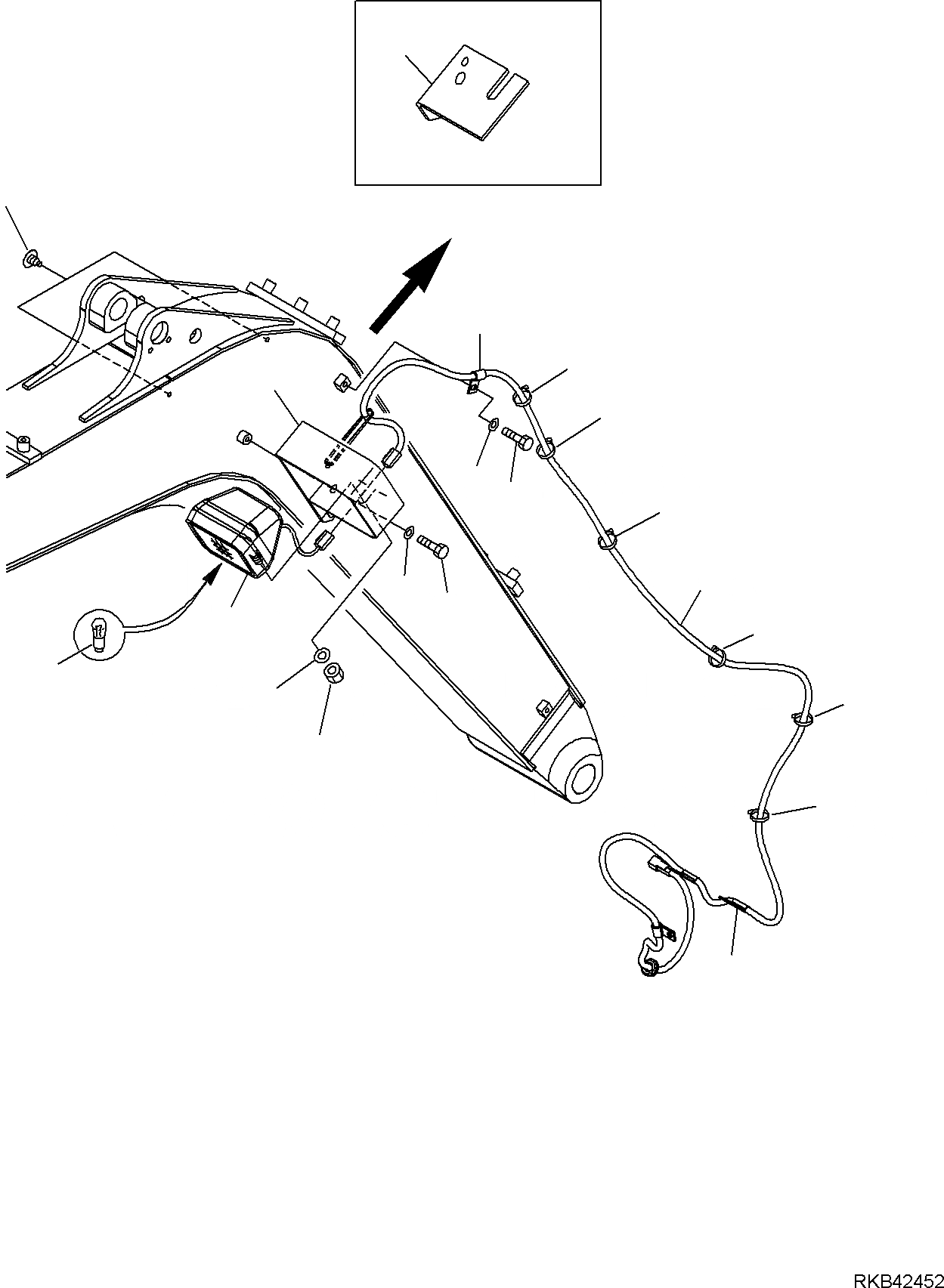 RKB42452