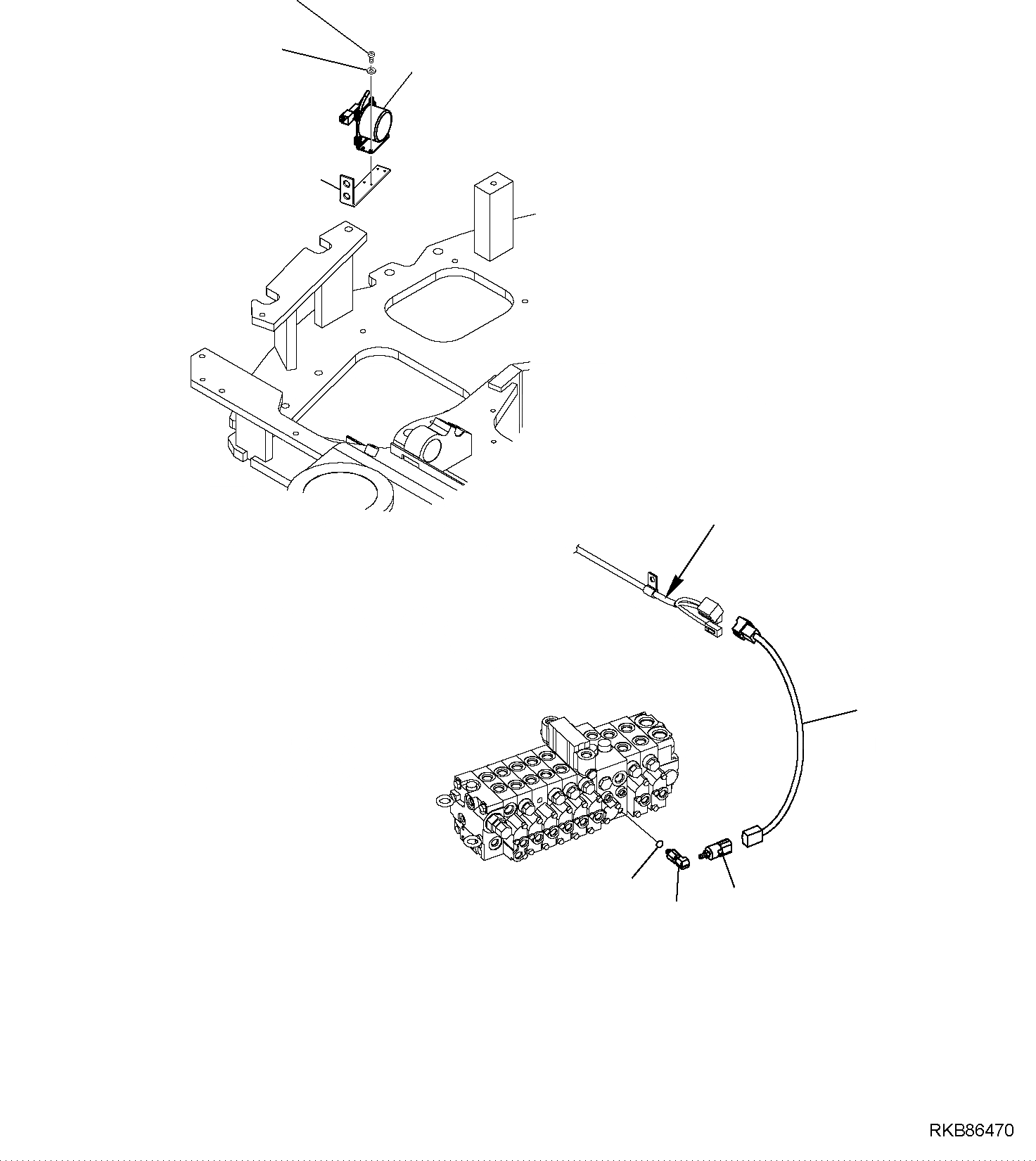 RKB86470