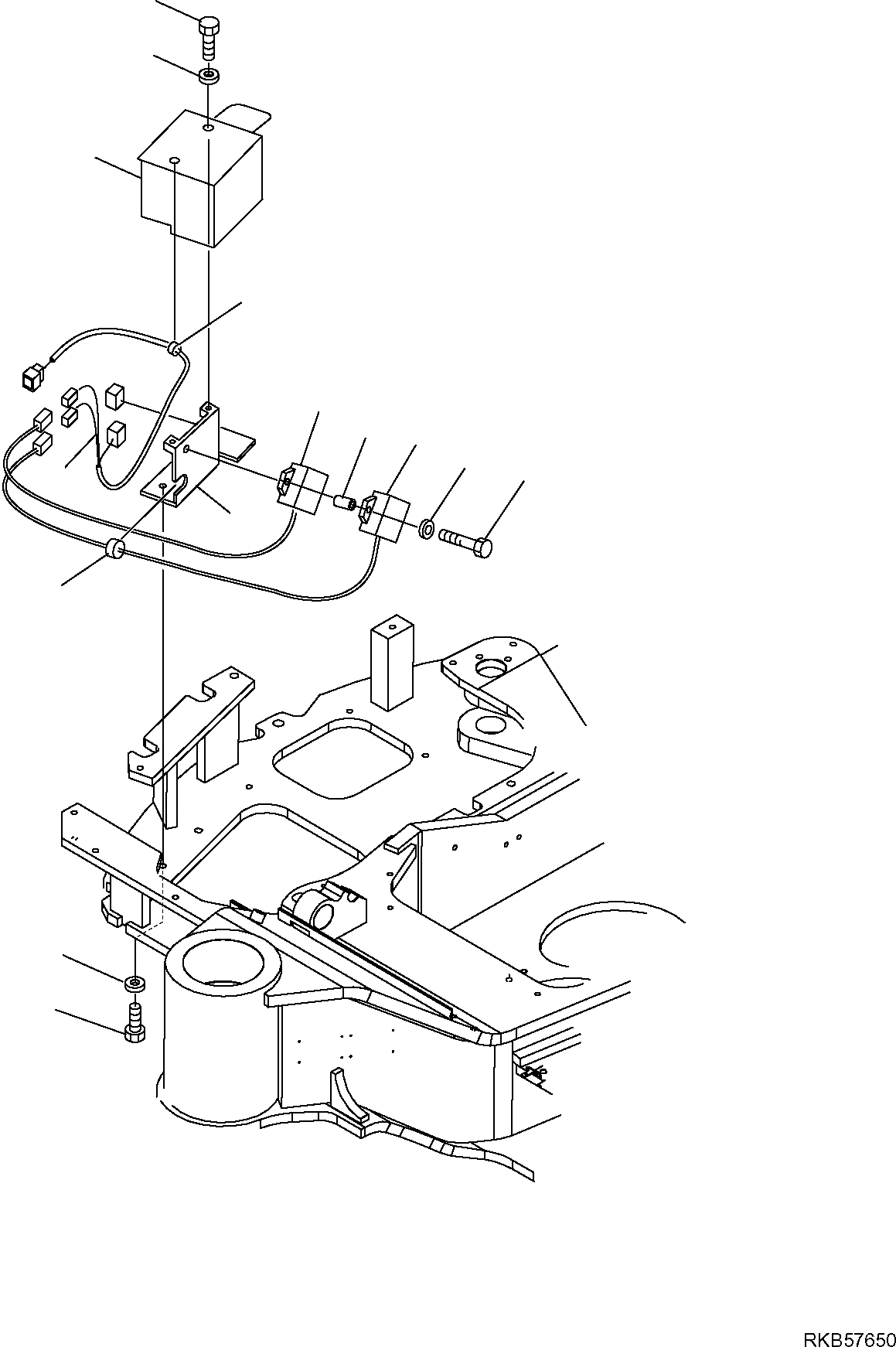 RKB57650