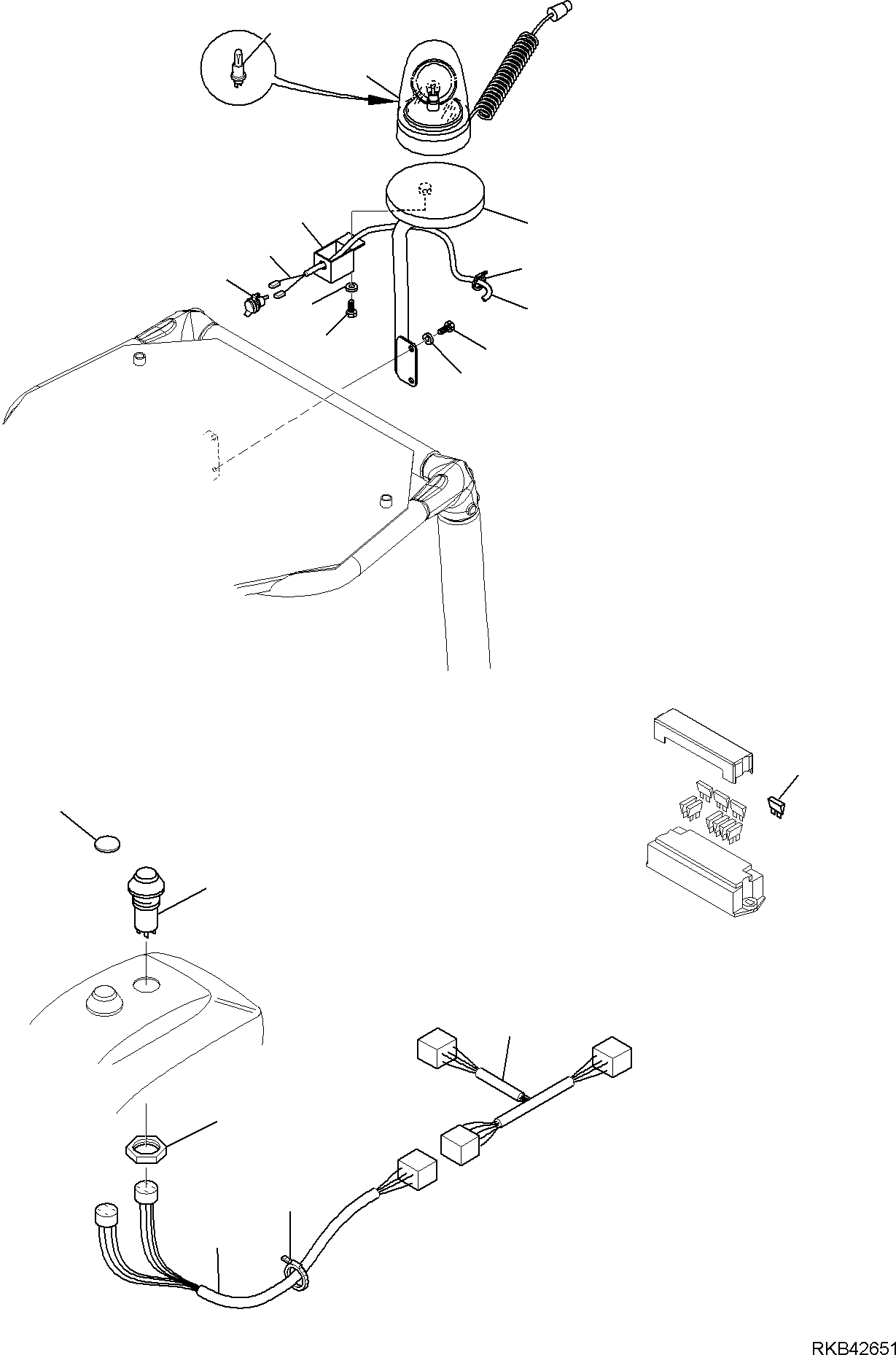 RKB42651