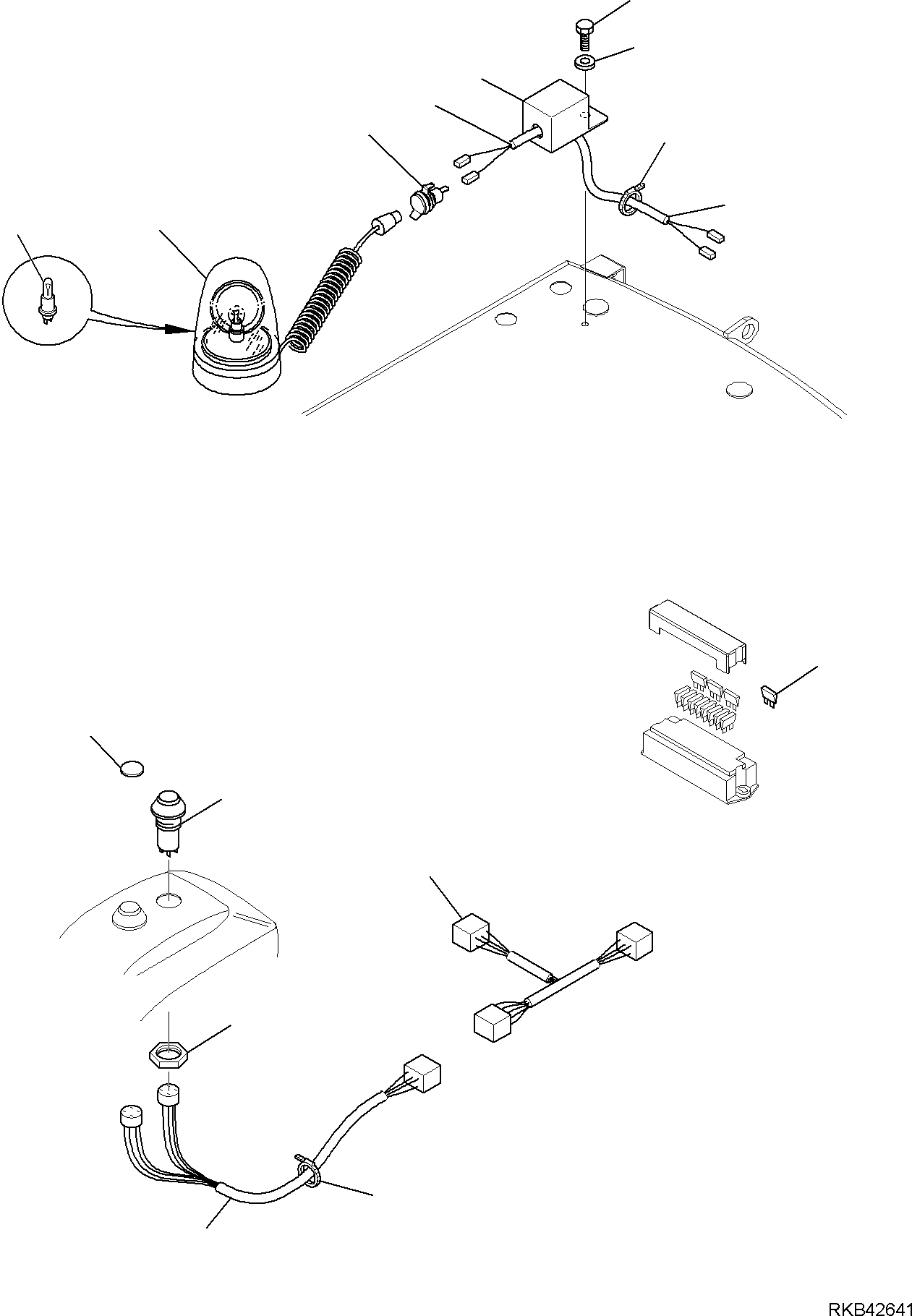 RKB42641