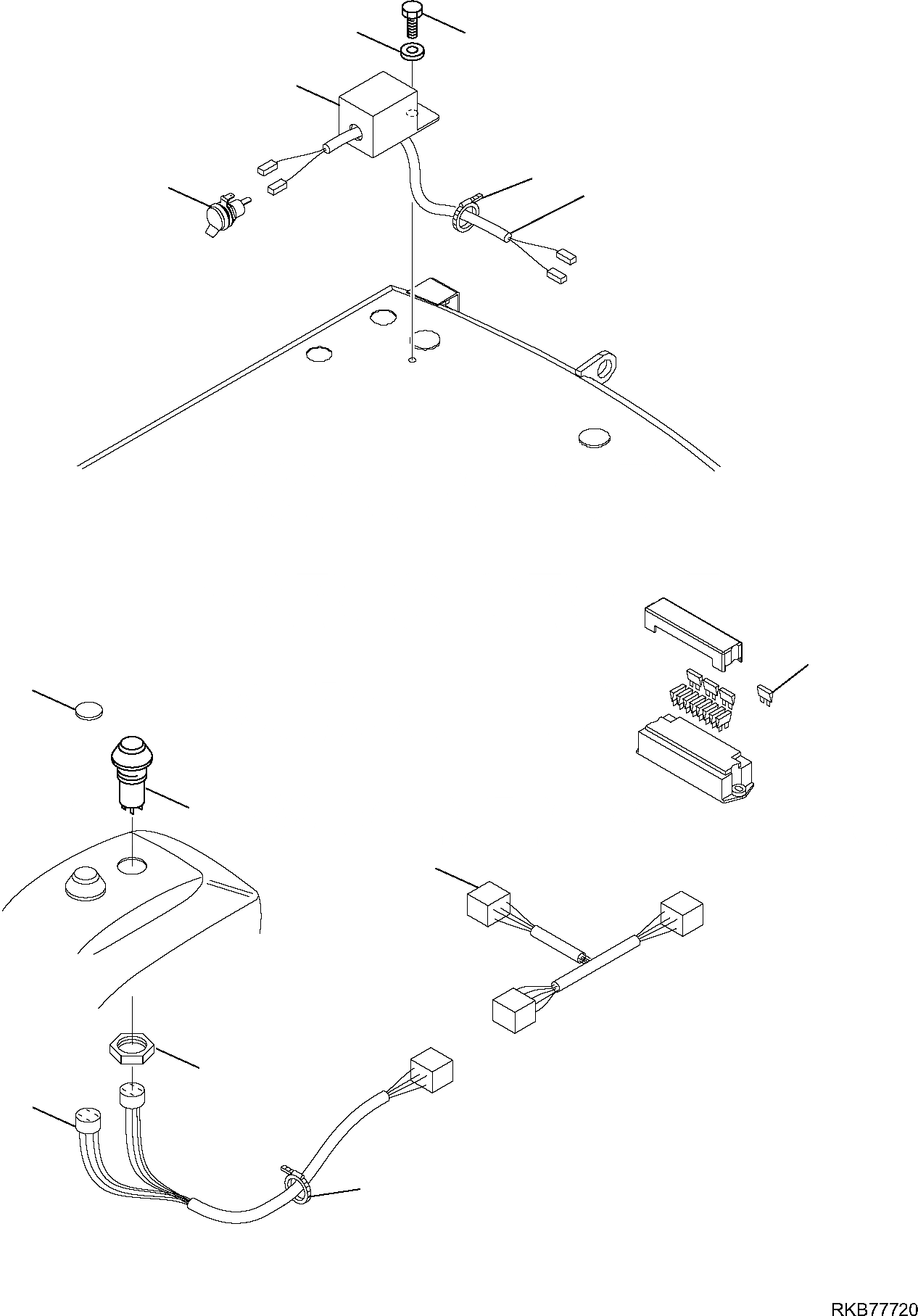 RKB77720