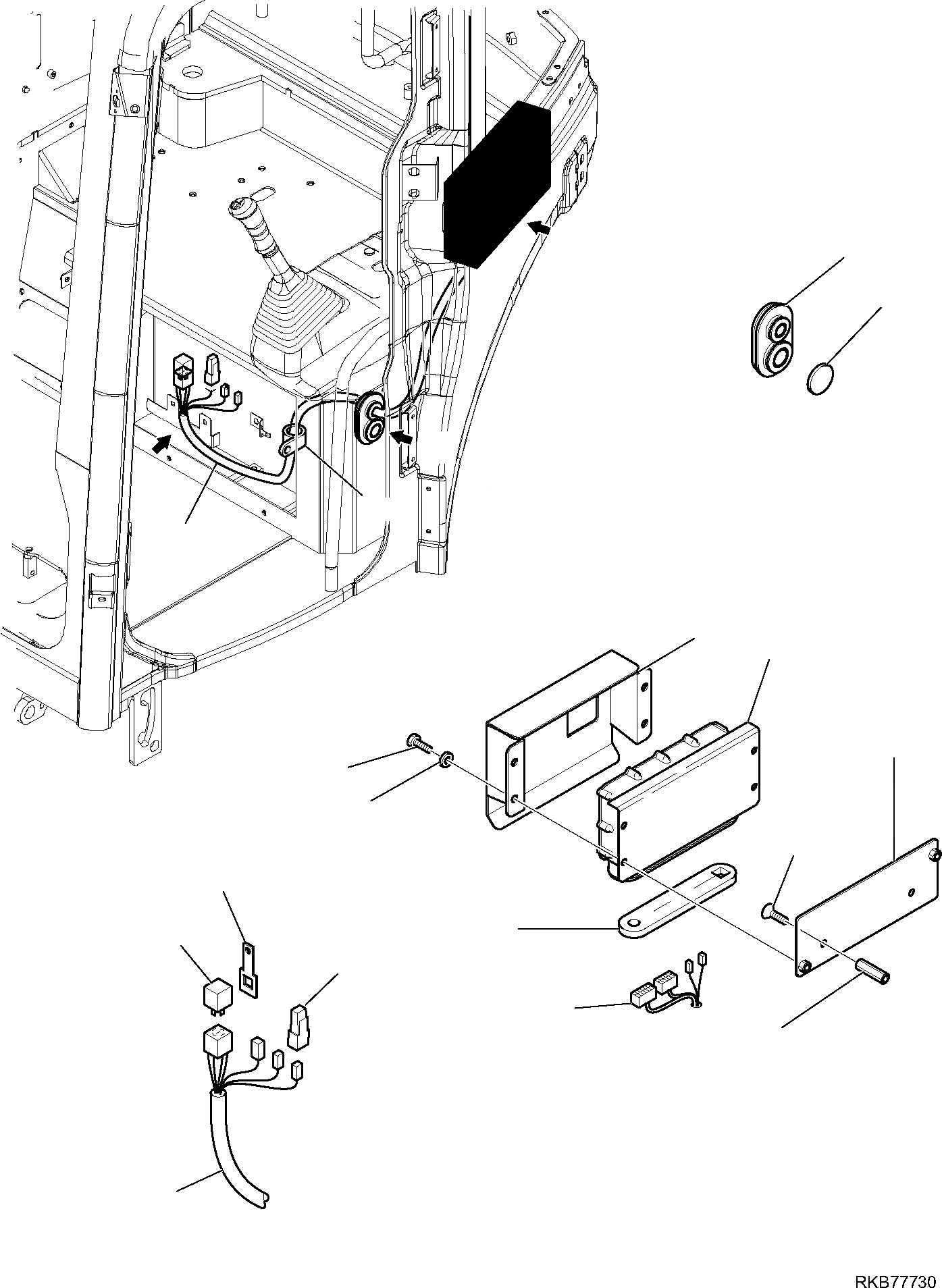 RKB77730