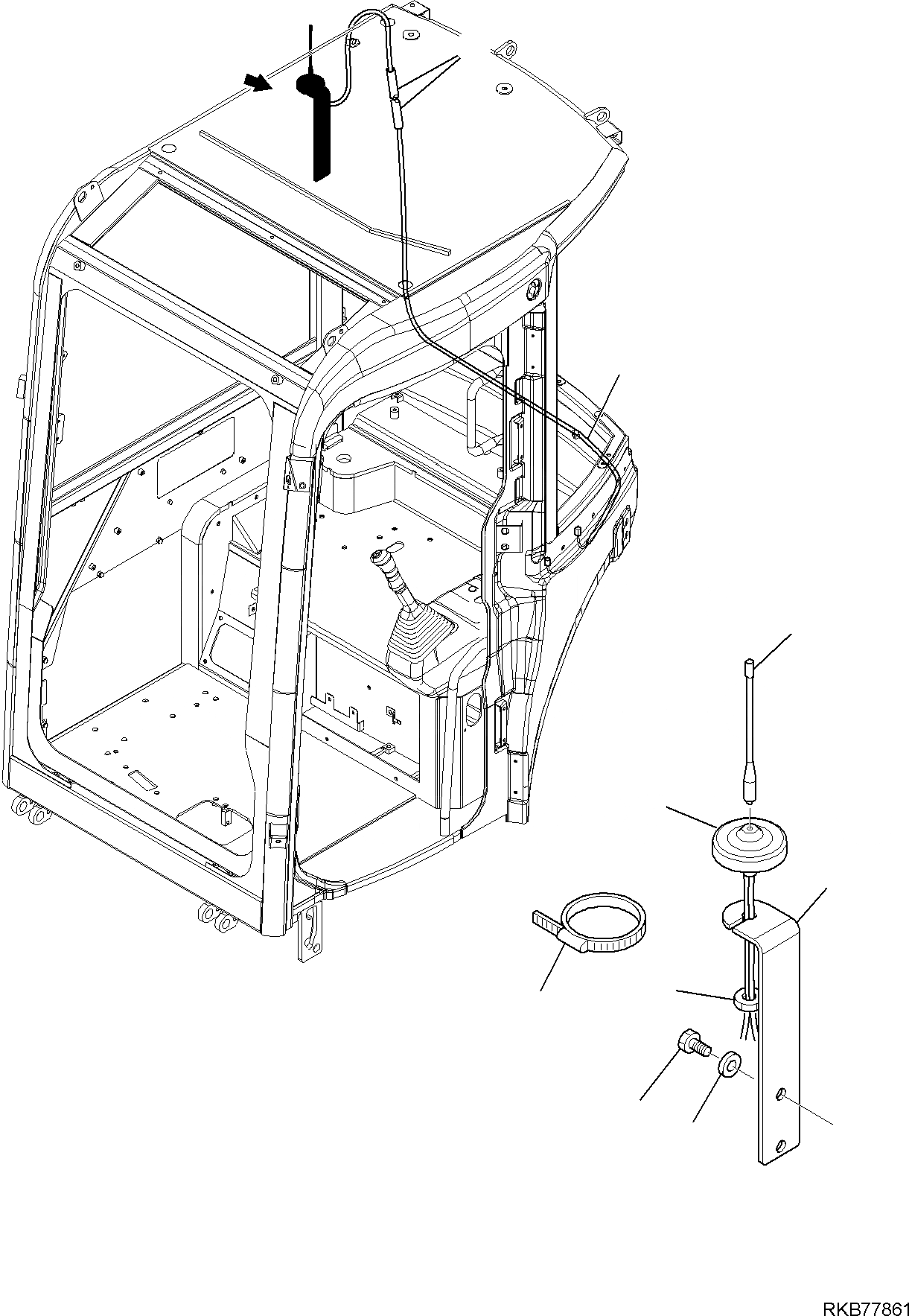 RKB77861