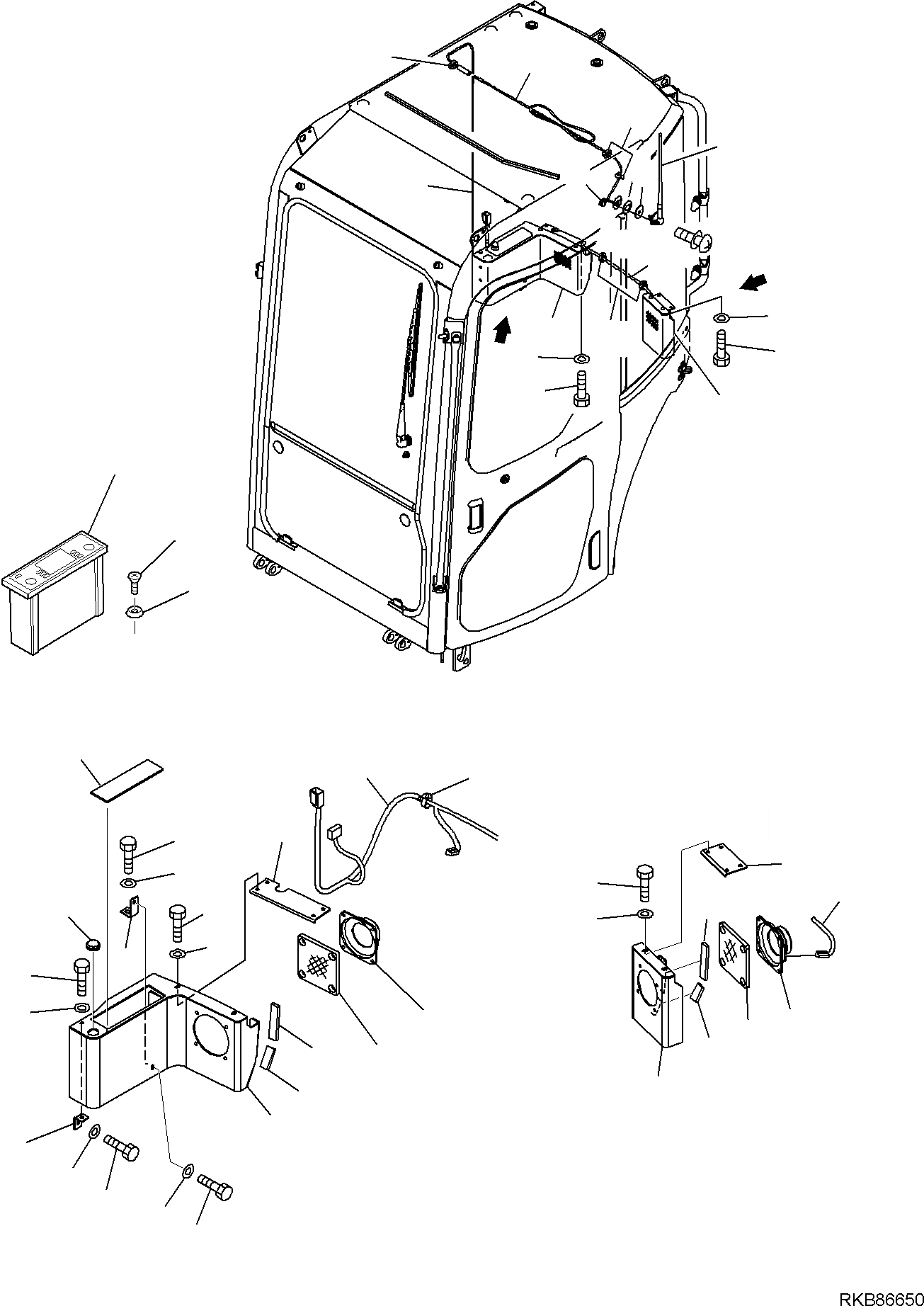 RKB86650