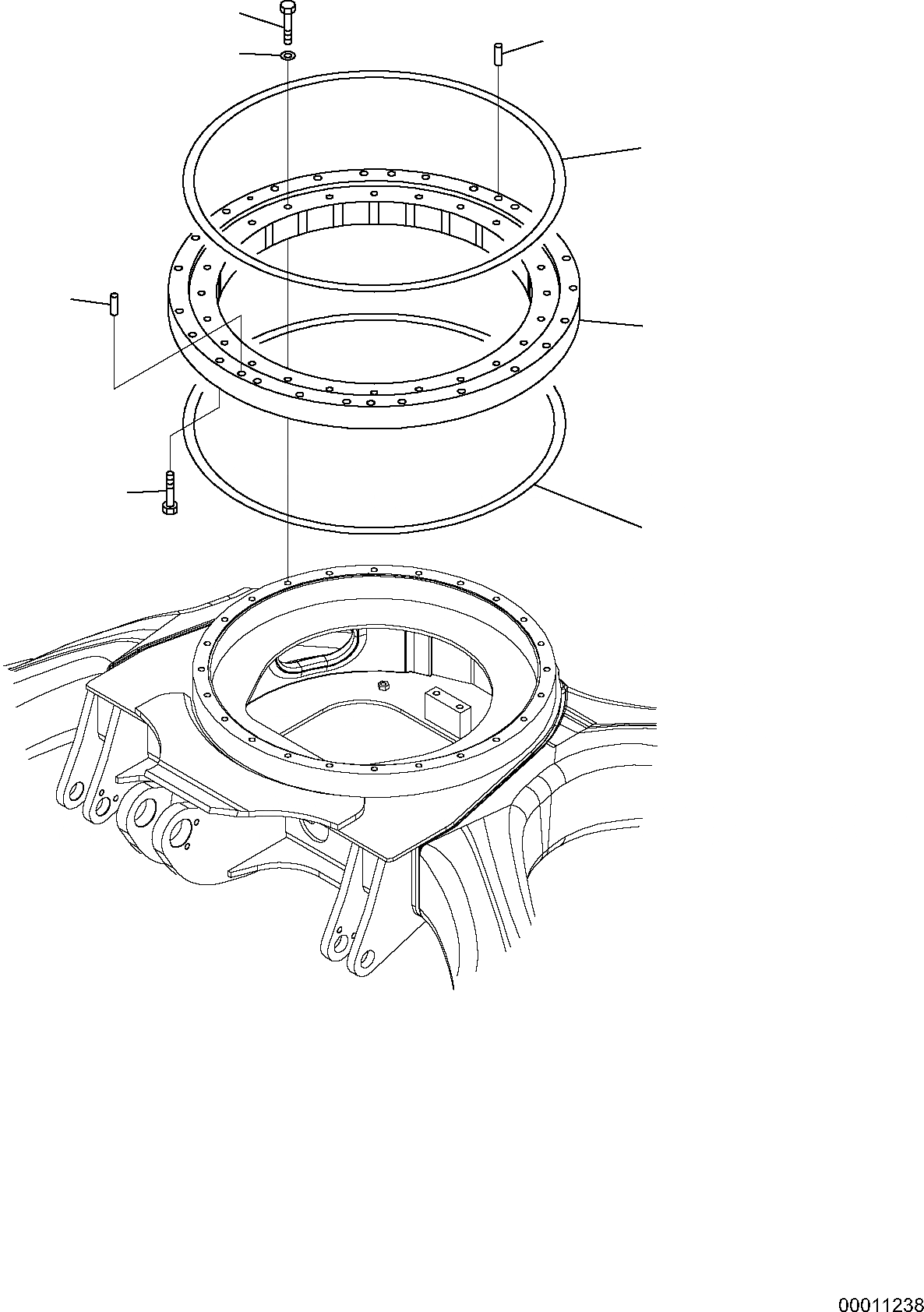 00011238