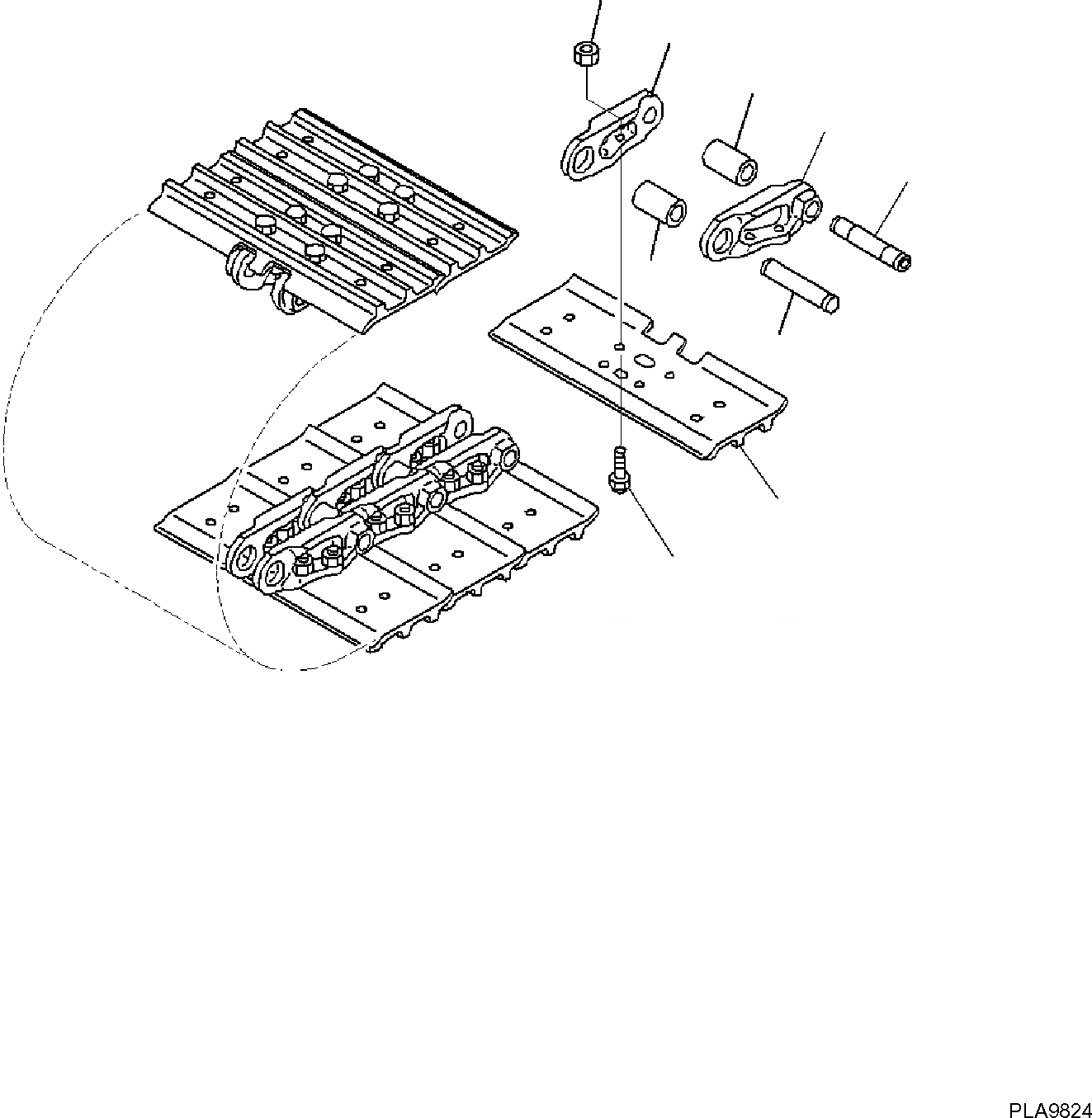 PLA9824