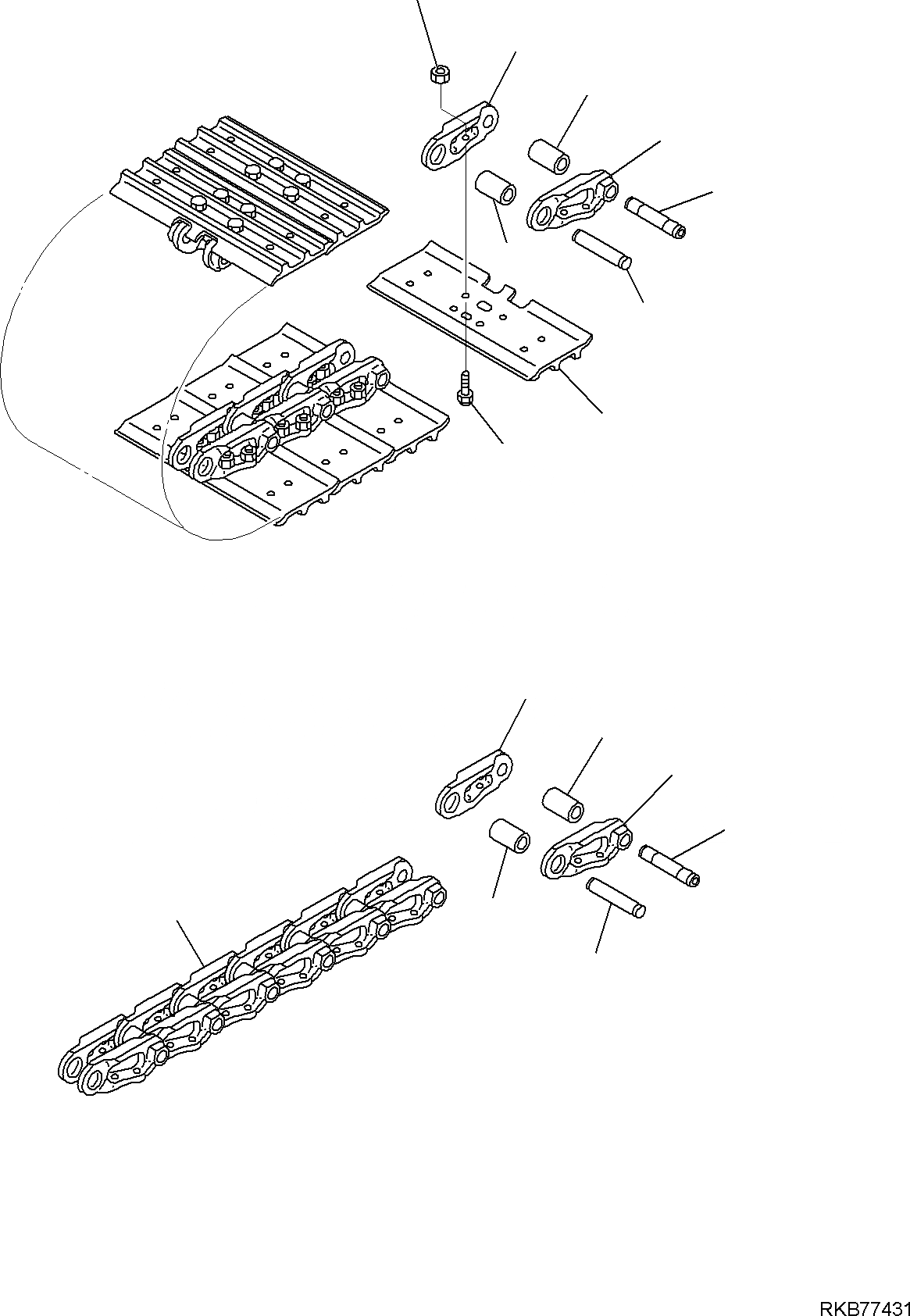 RKB77431