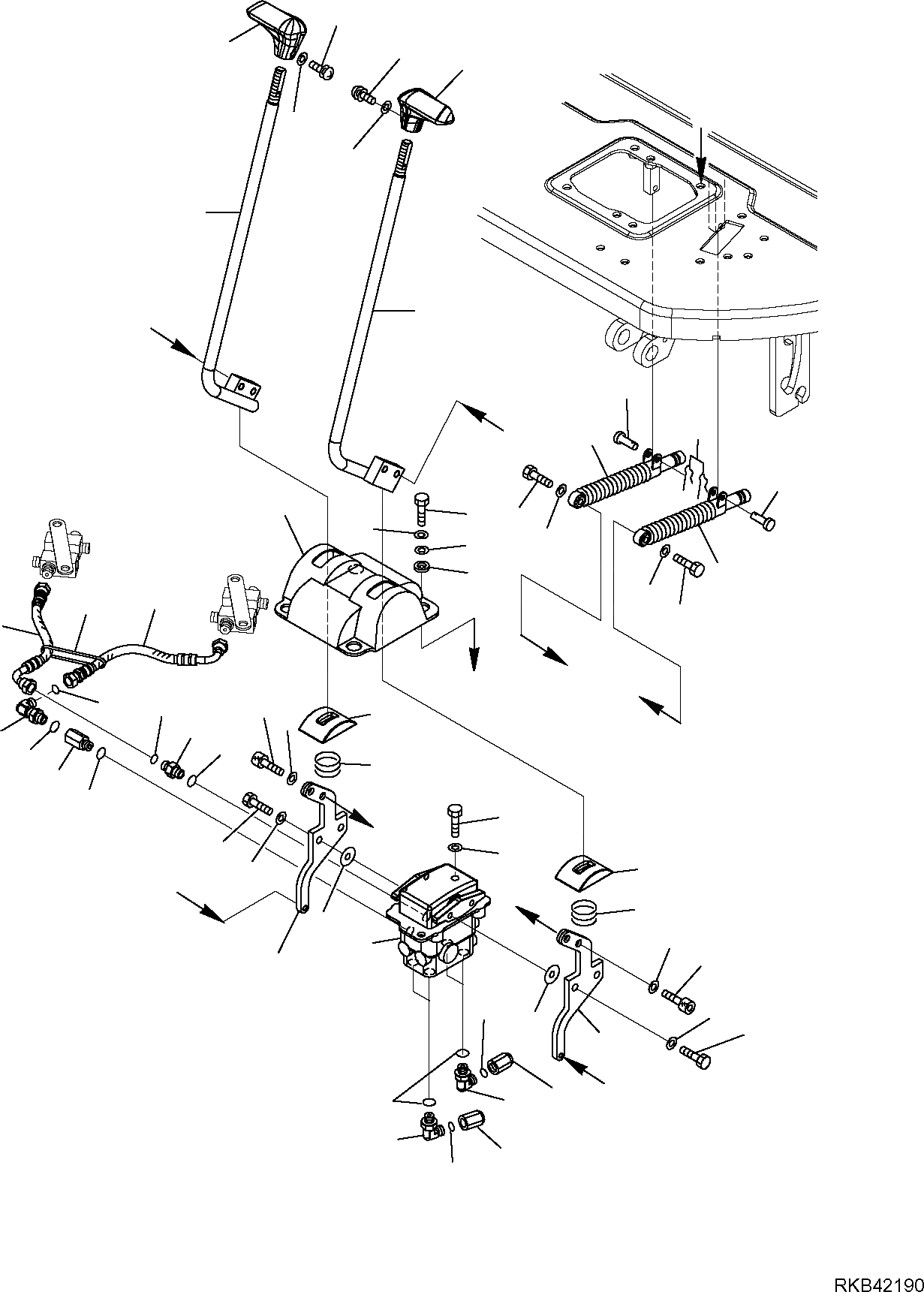 RKB42190