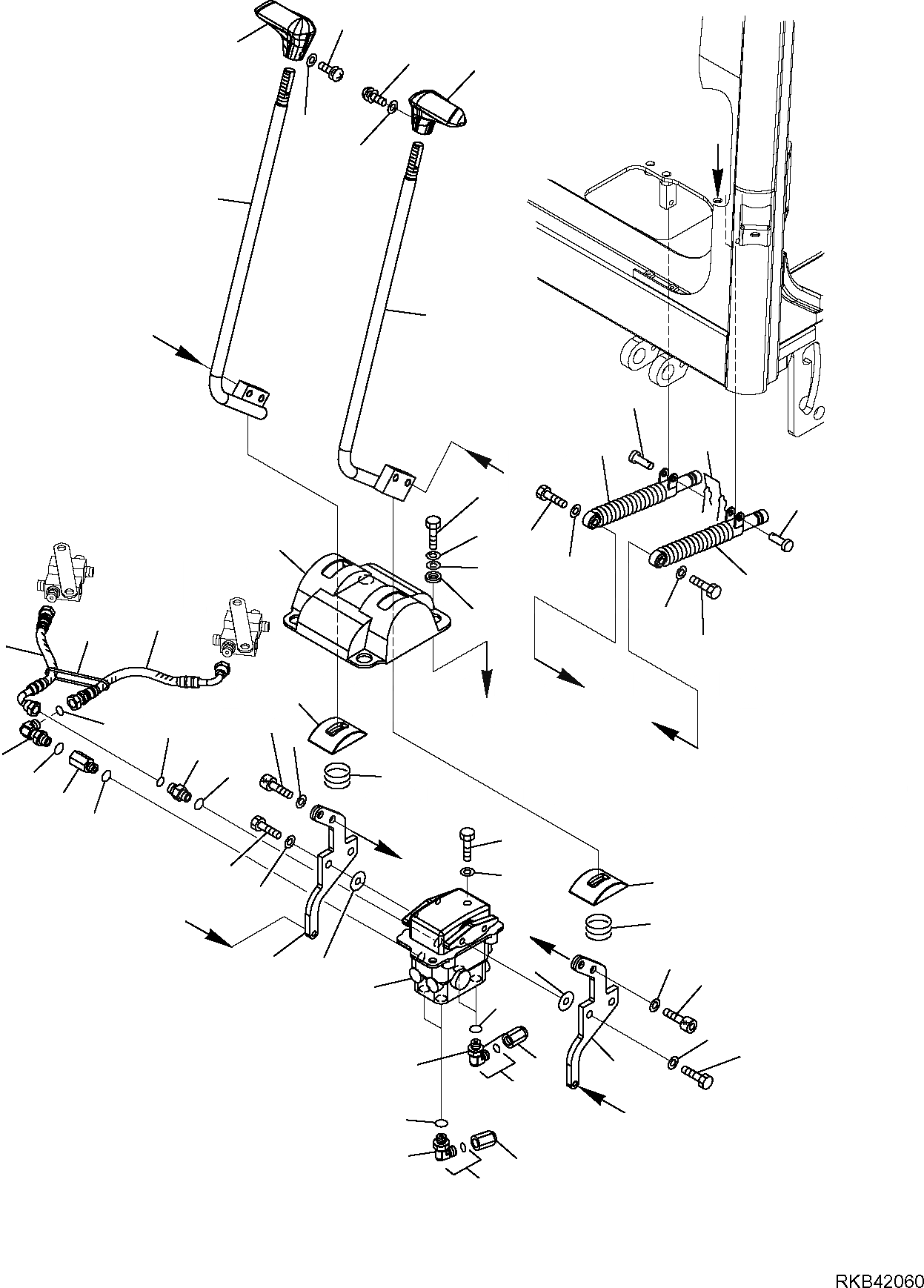 RKB42060