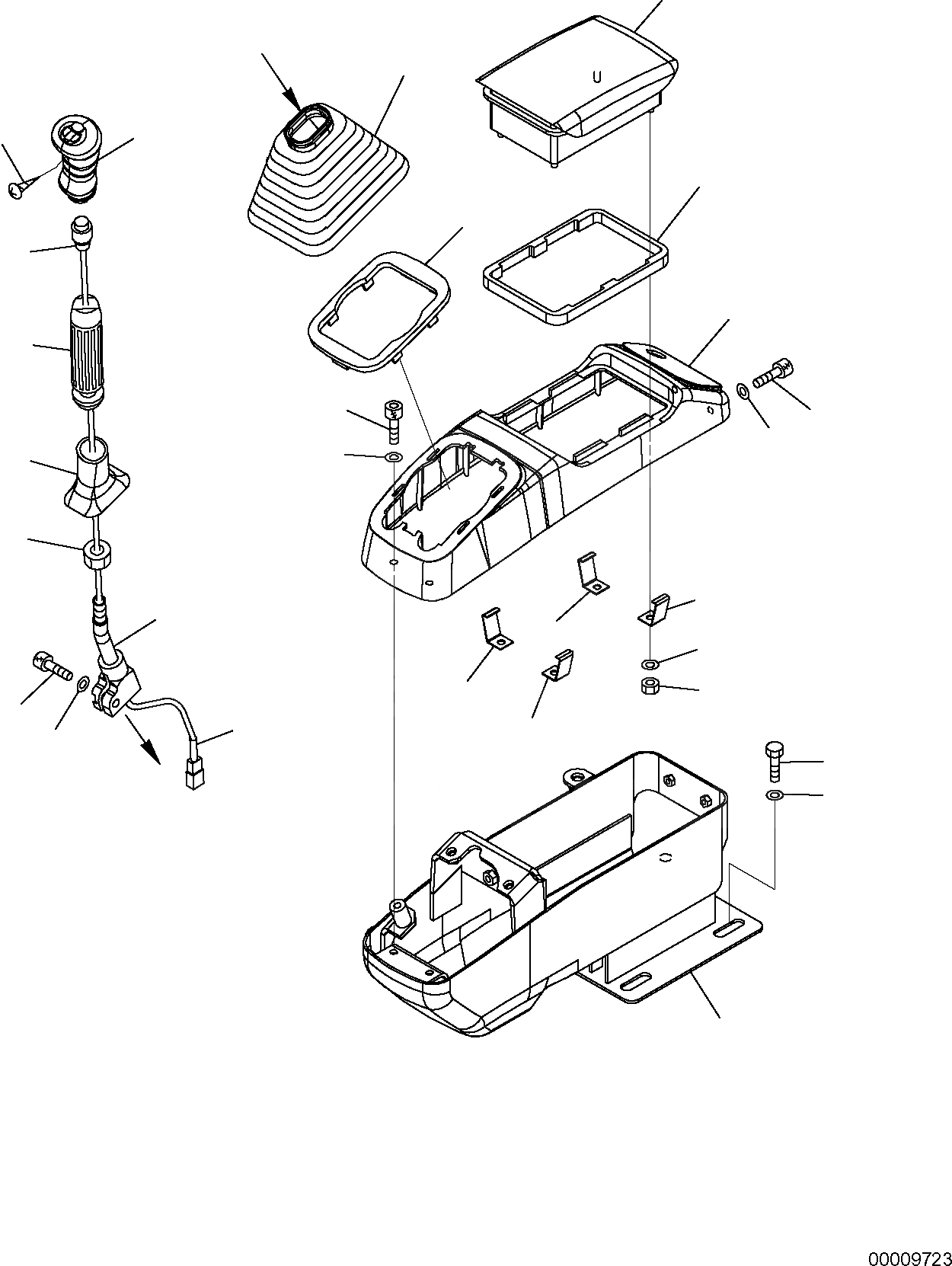 U

00009723