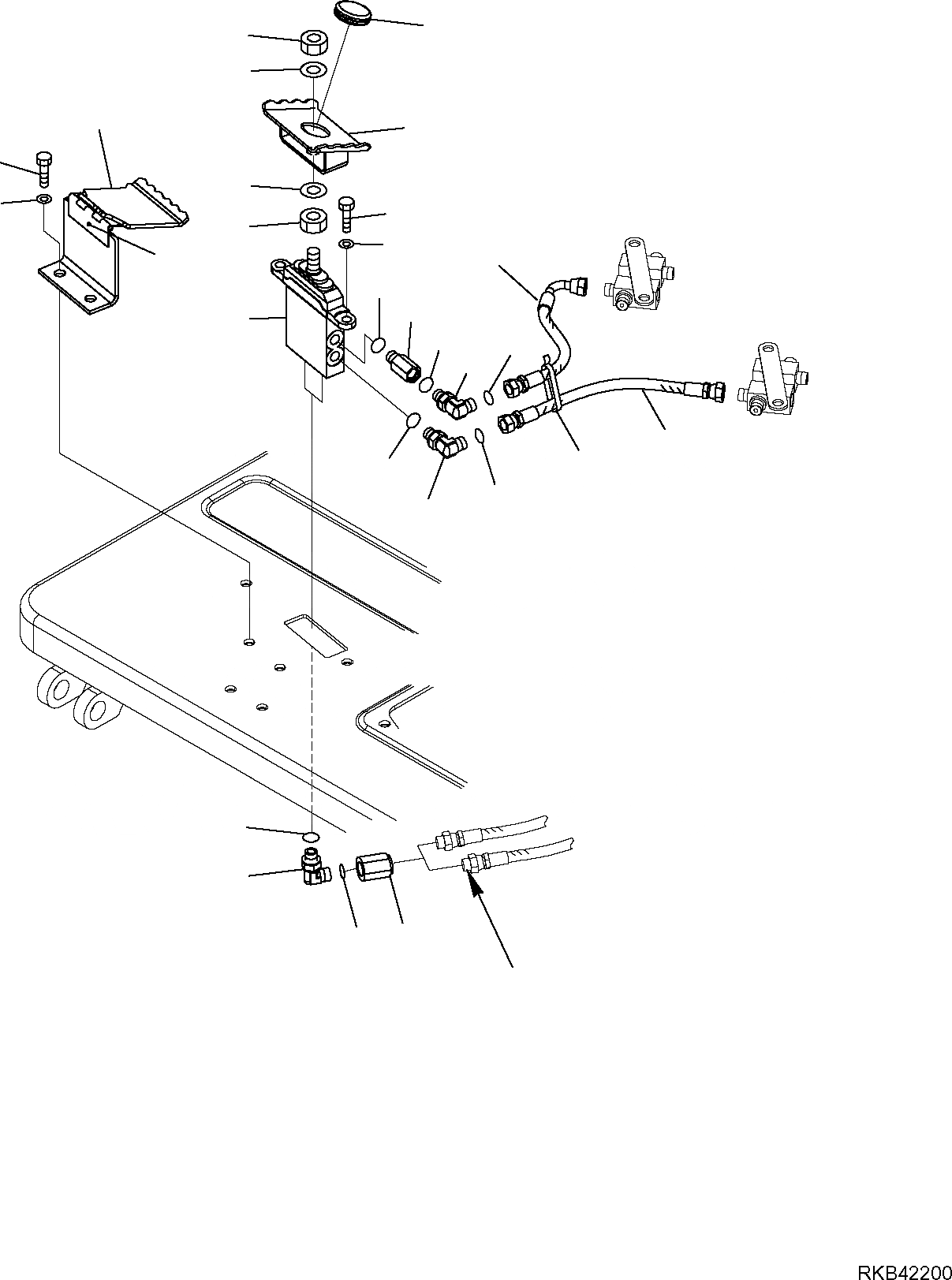 RKB42200