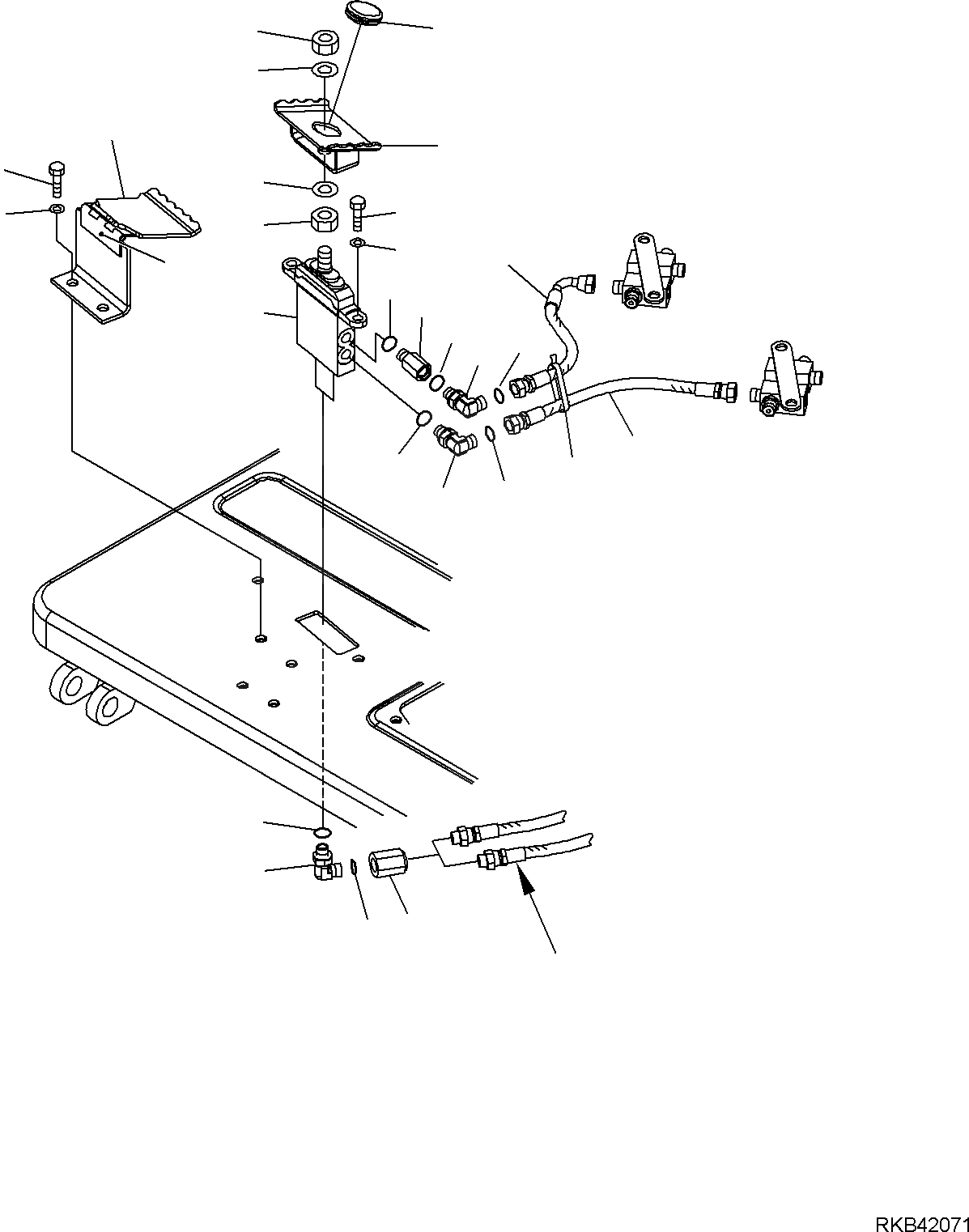 RKB42071