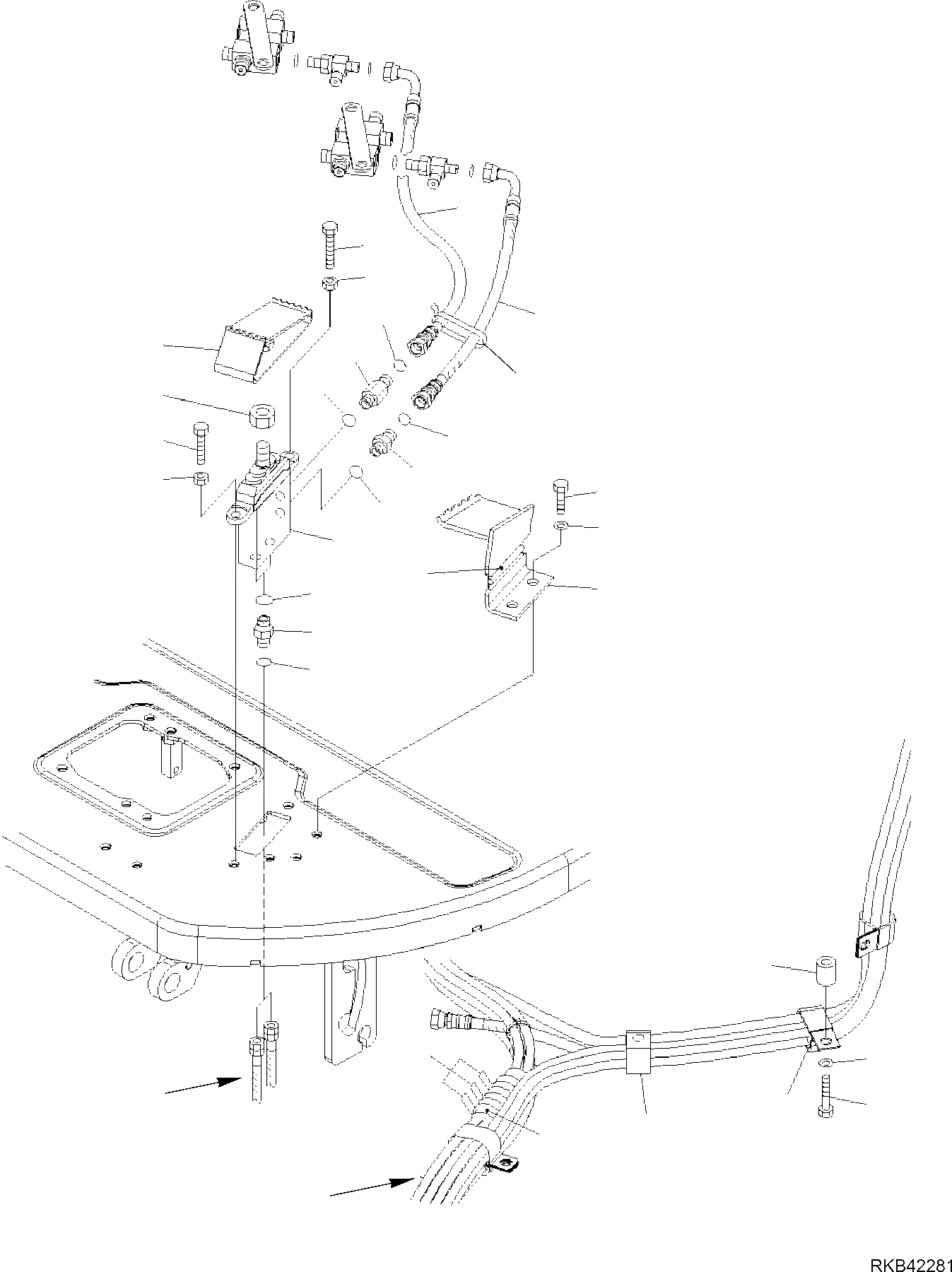 RKB42281