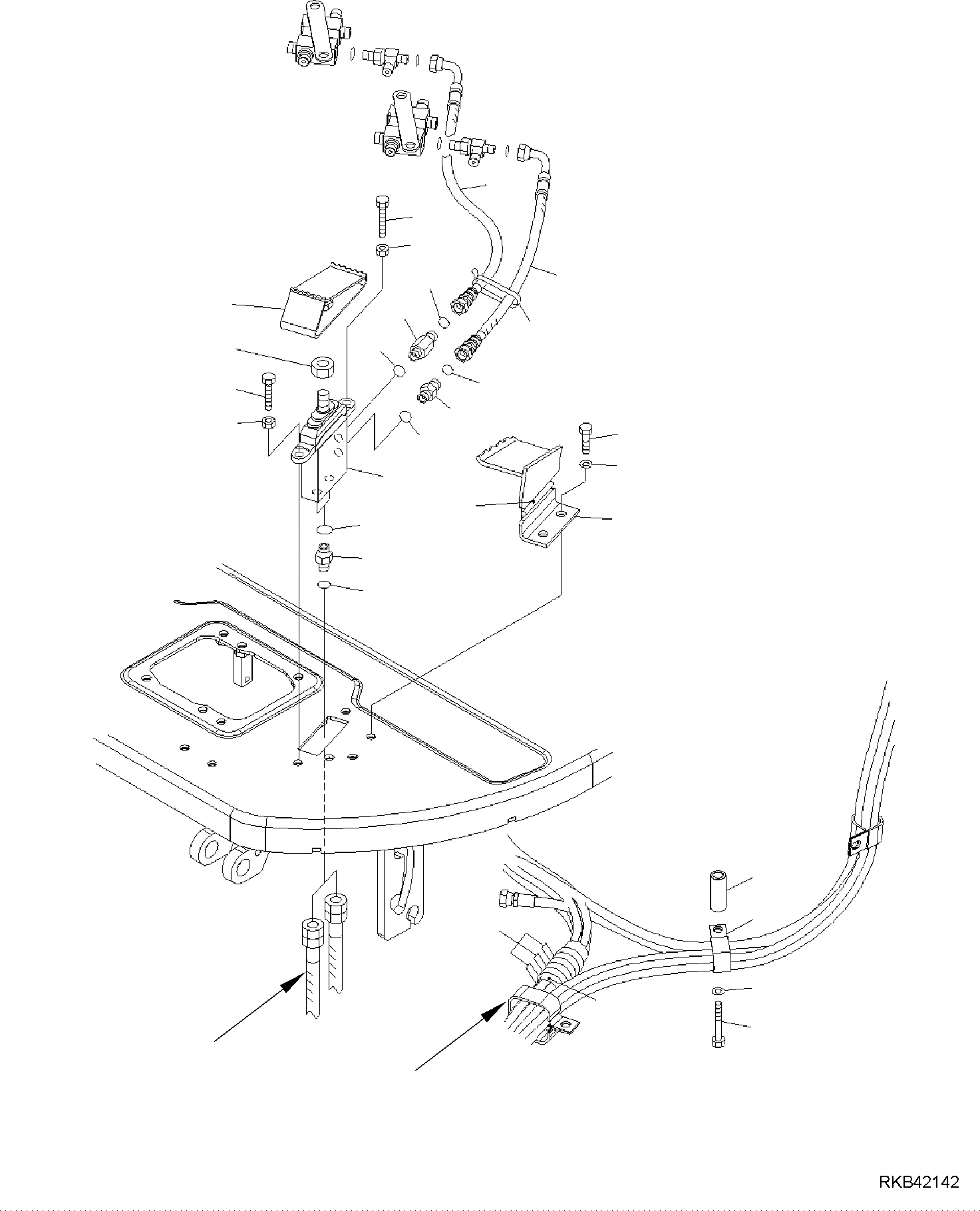 RKB42142