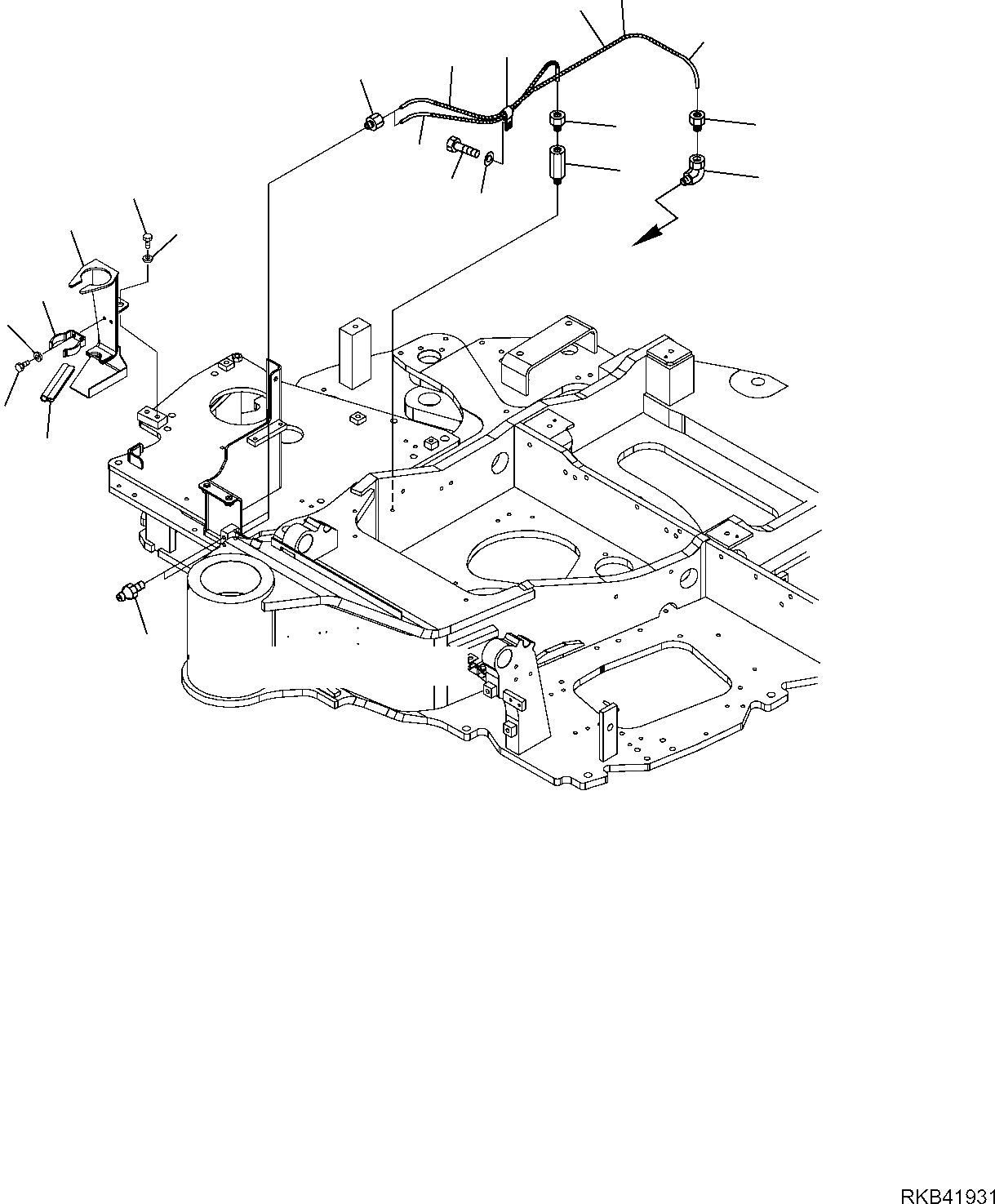 RKB41931