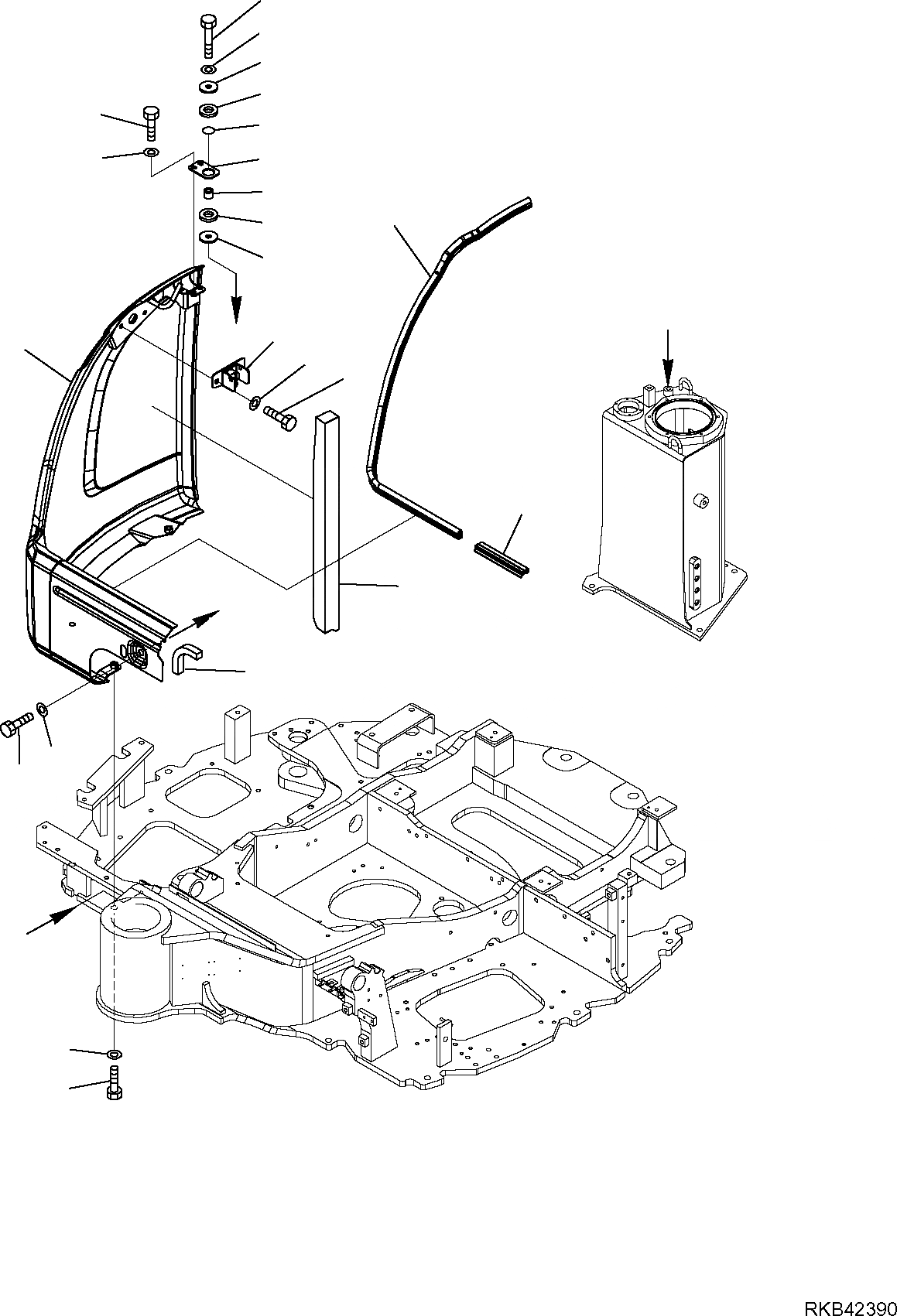 RKB42390