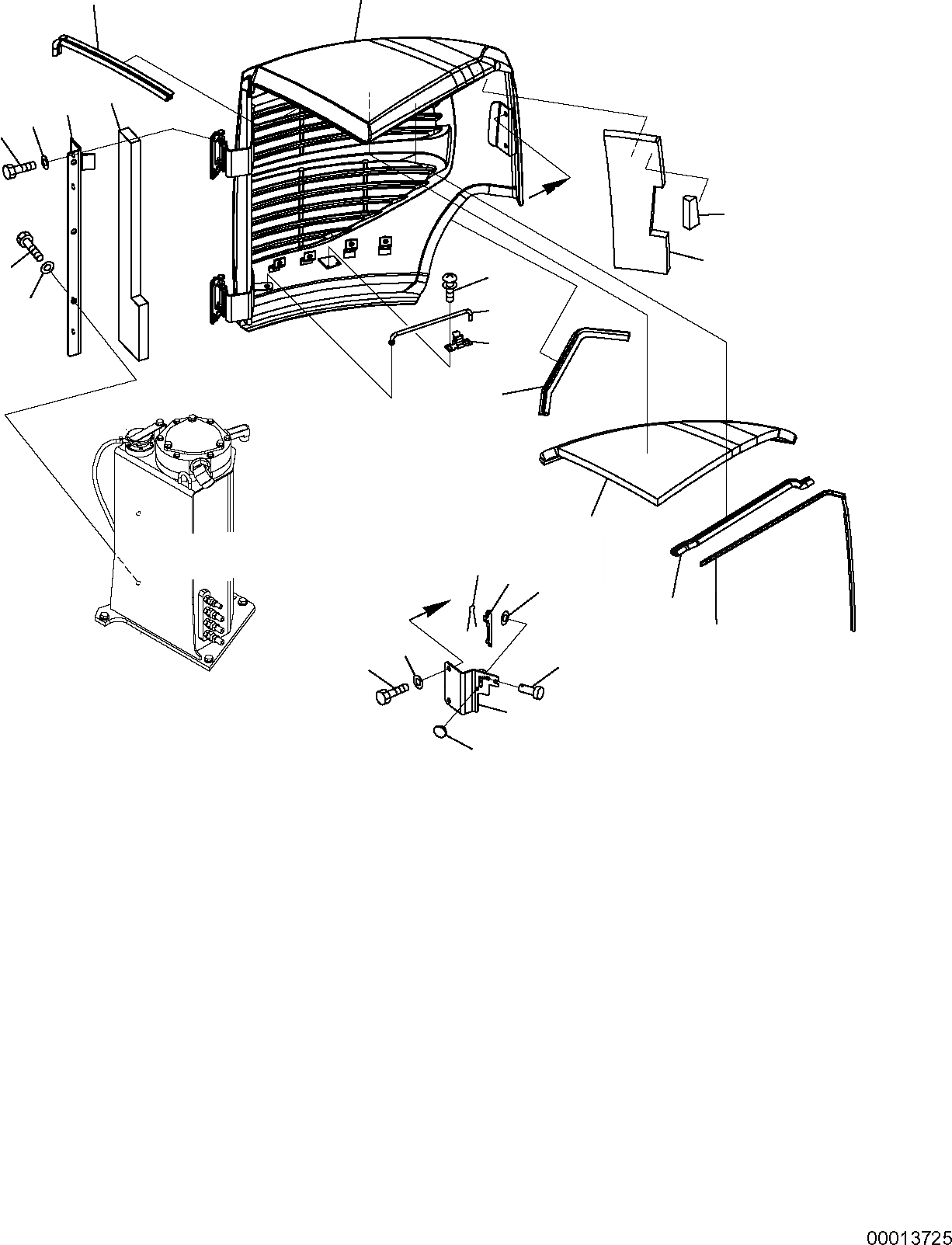 00013725