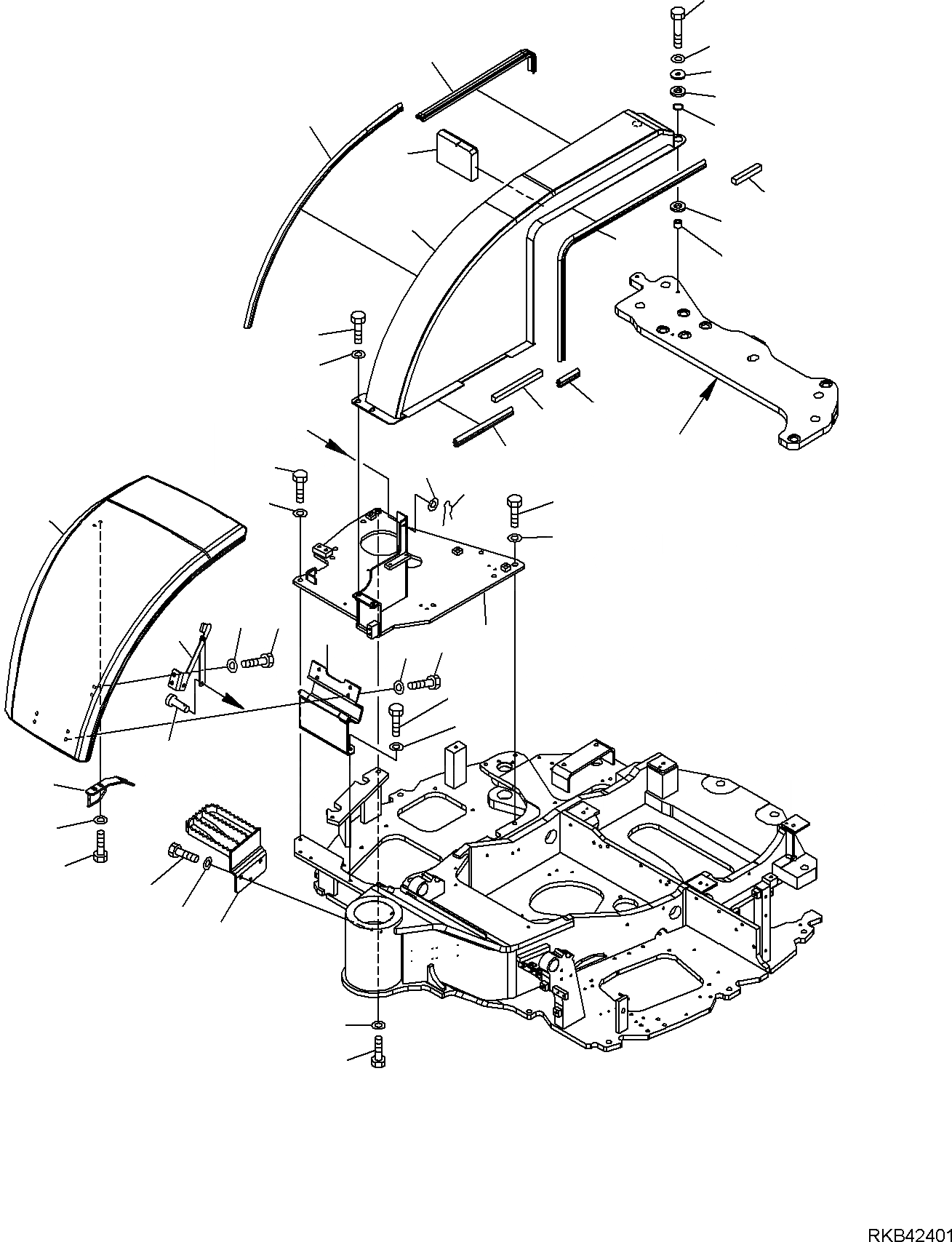 RKB42401