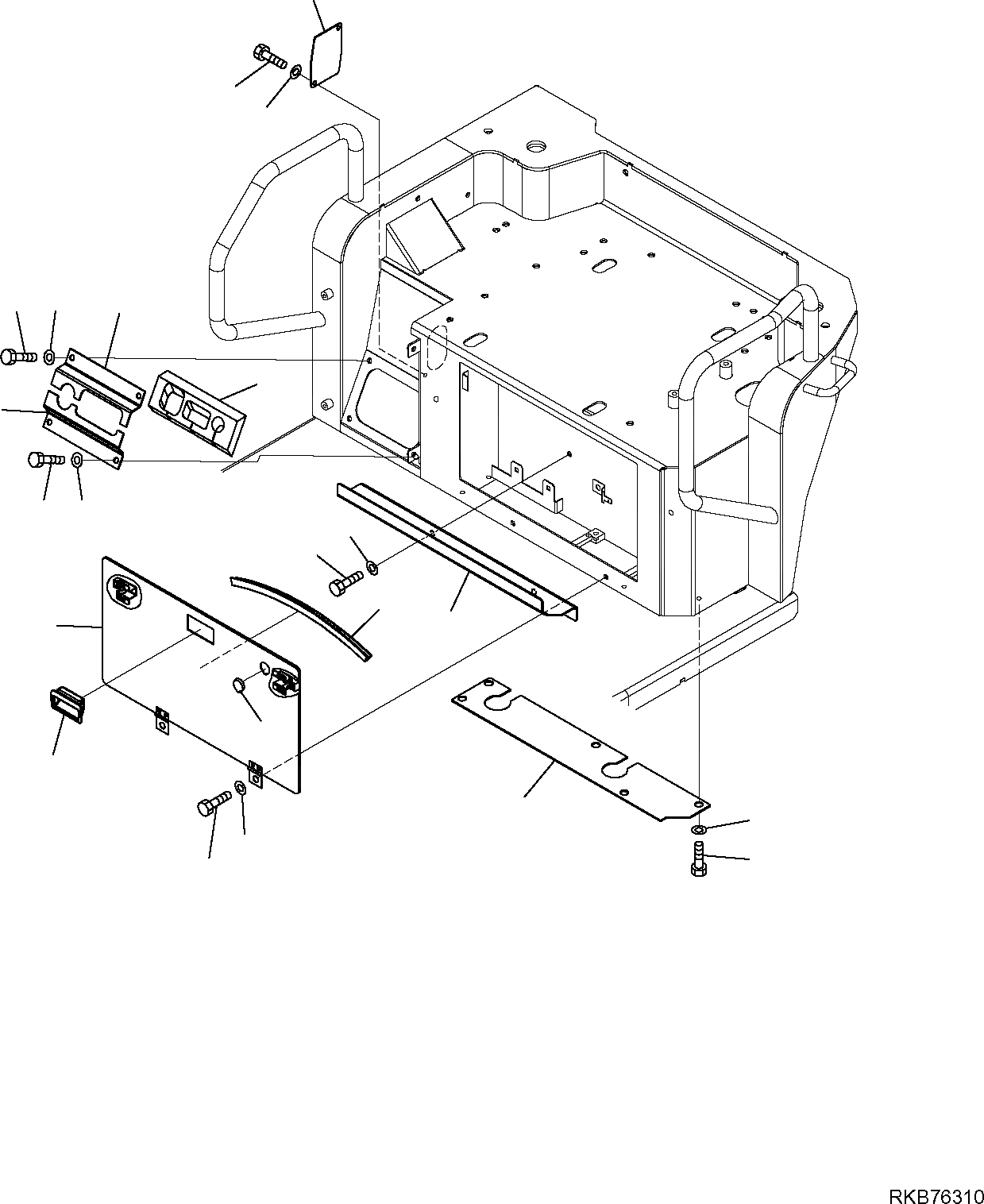 RKB76310