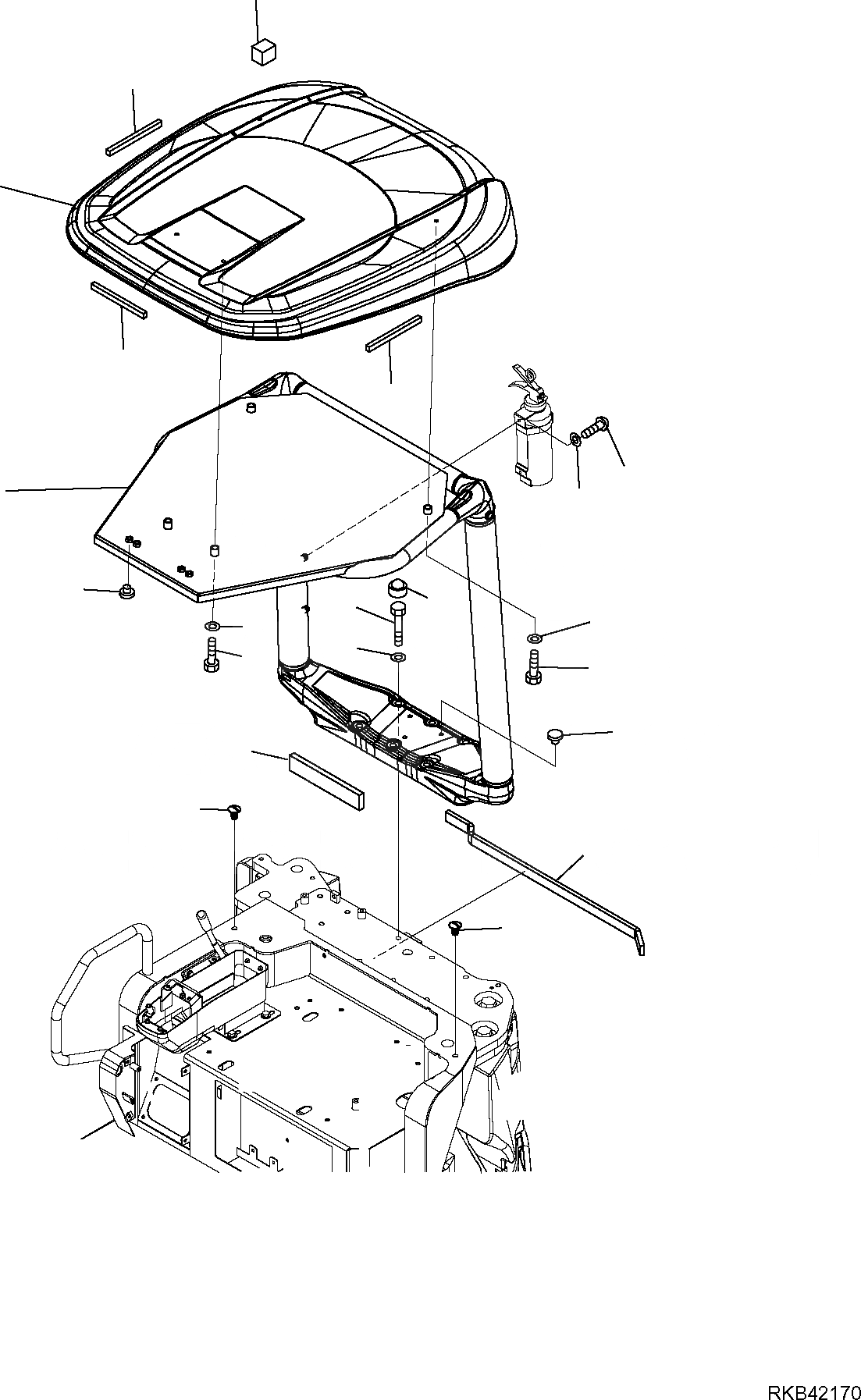 RKB42170