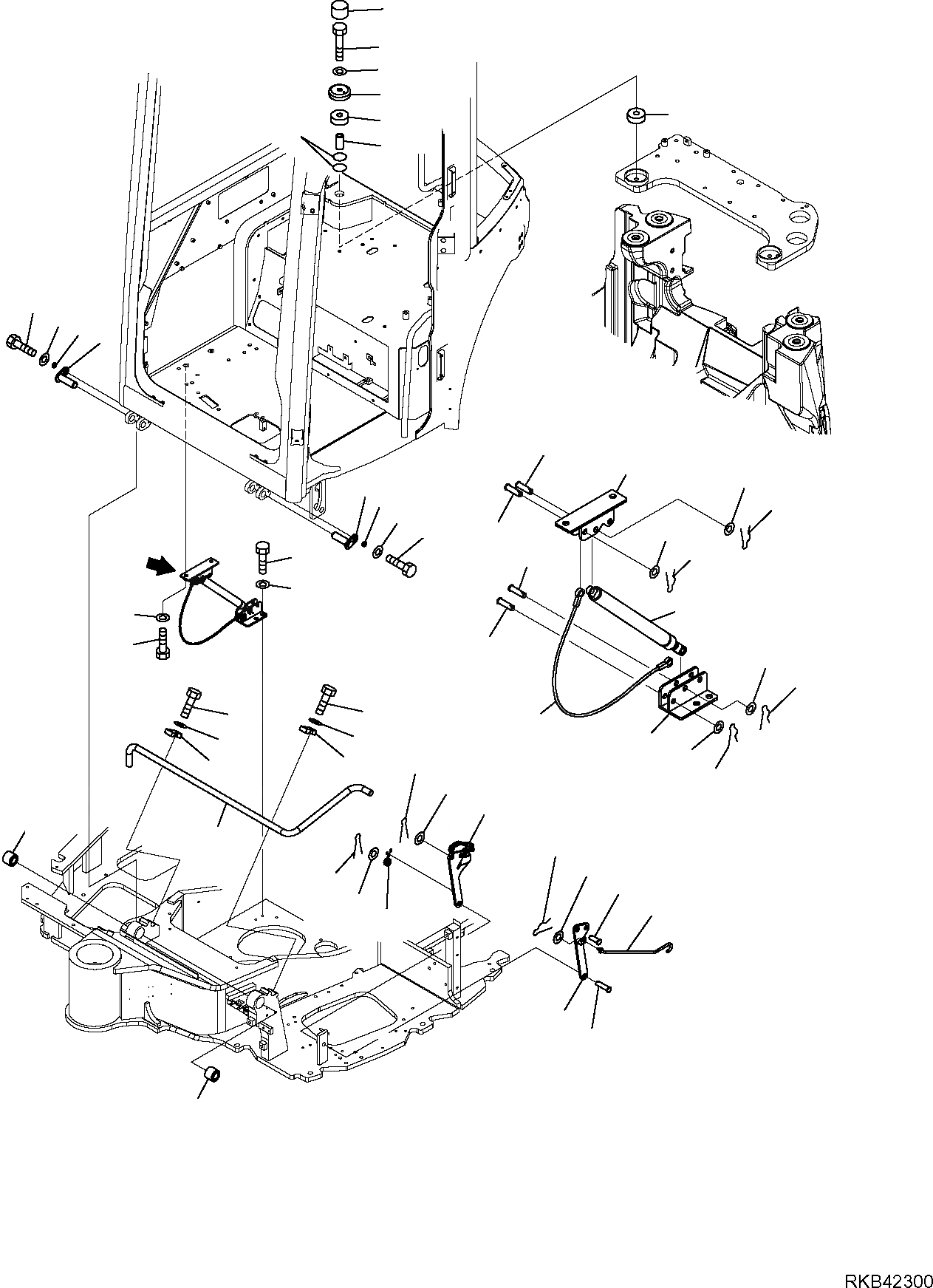 RKB42300