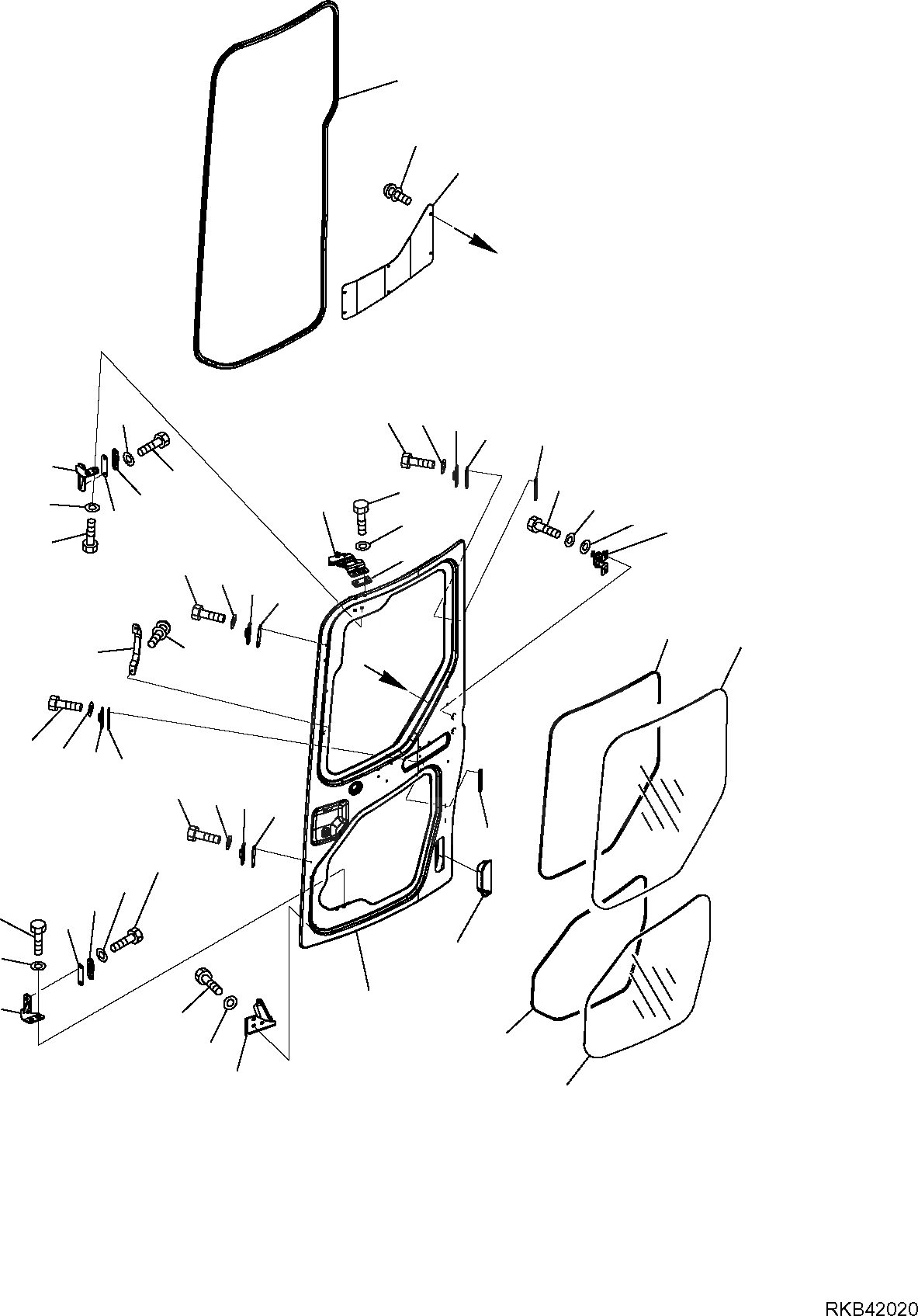 RKB42020