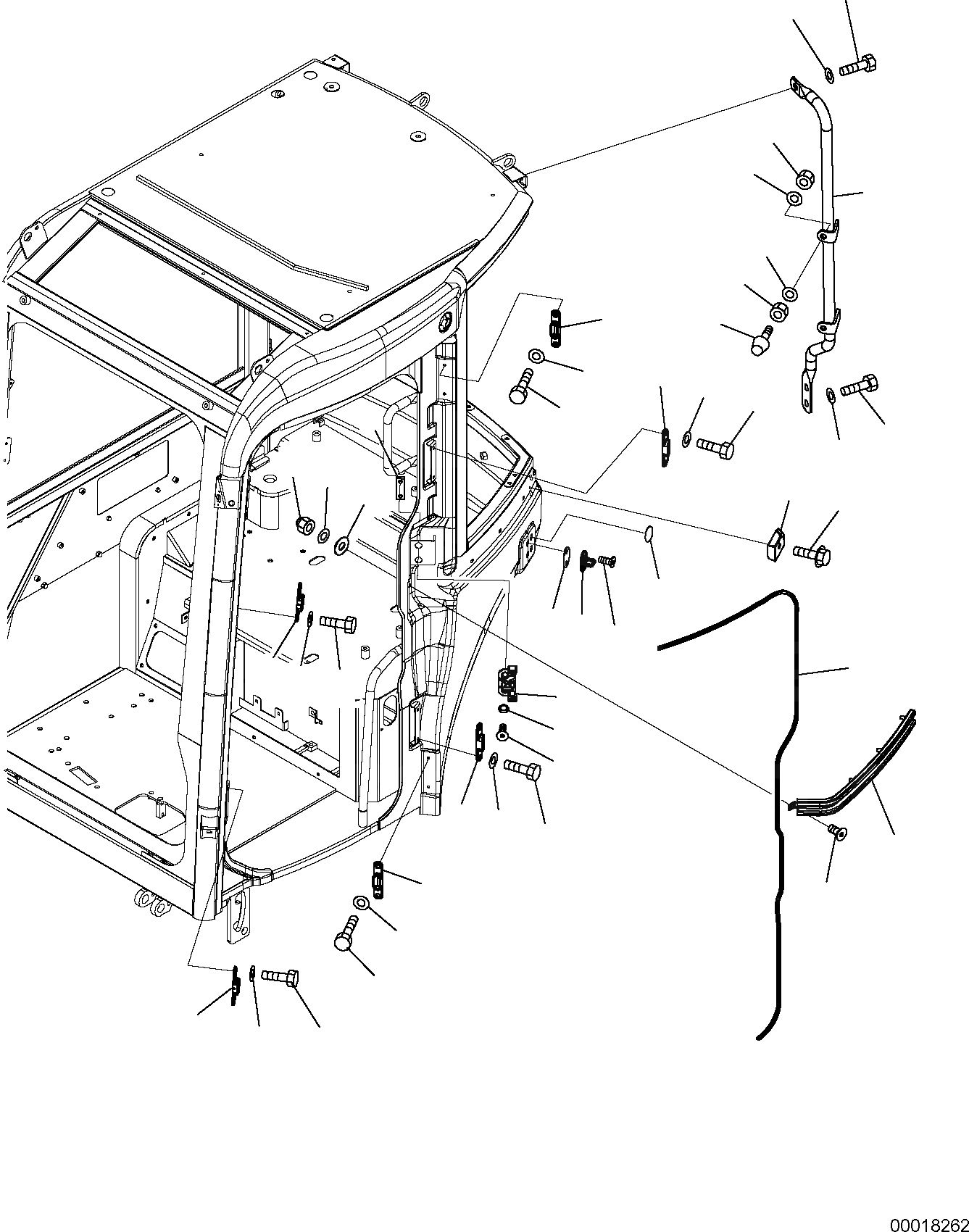 00018262