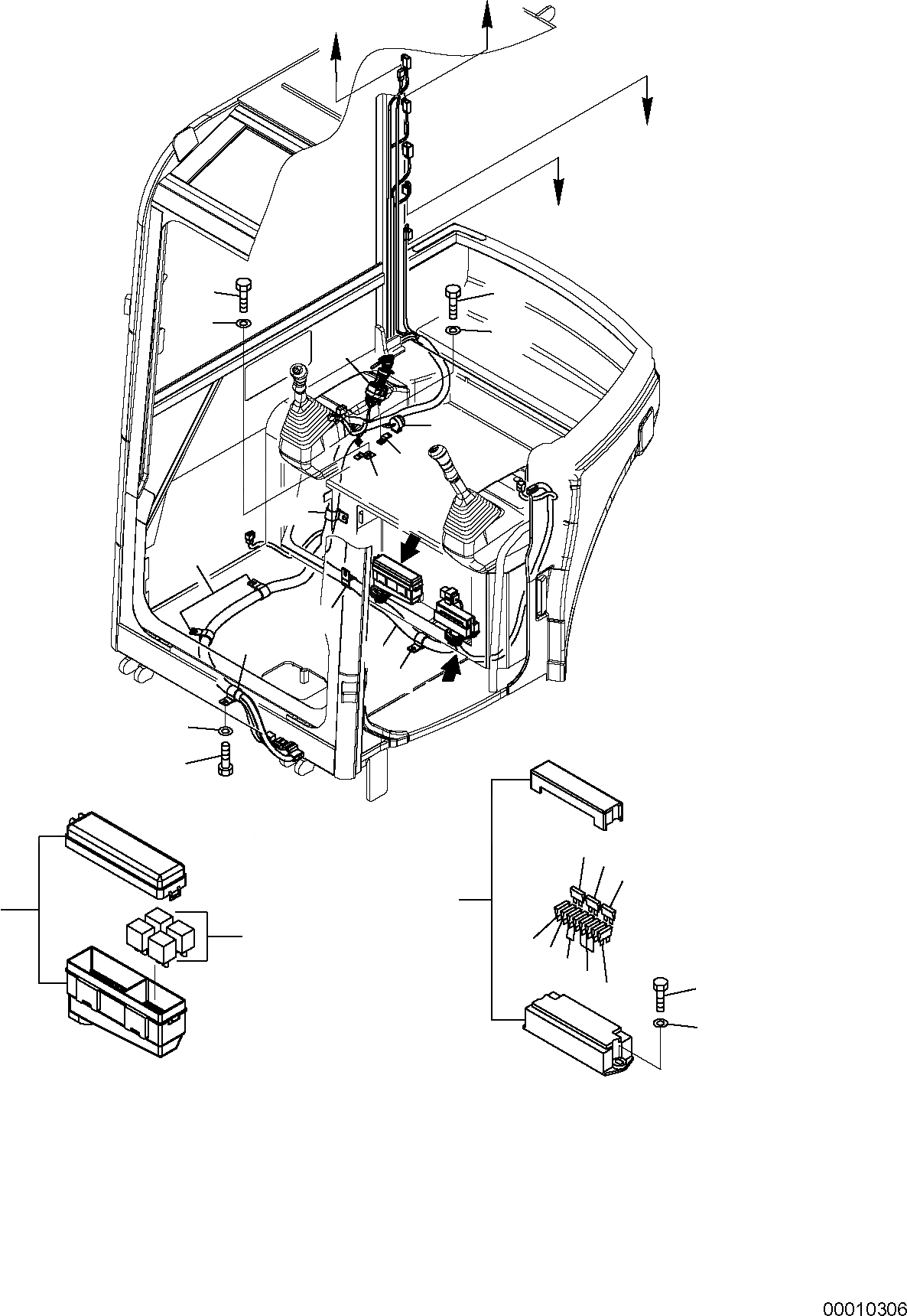 00010306