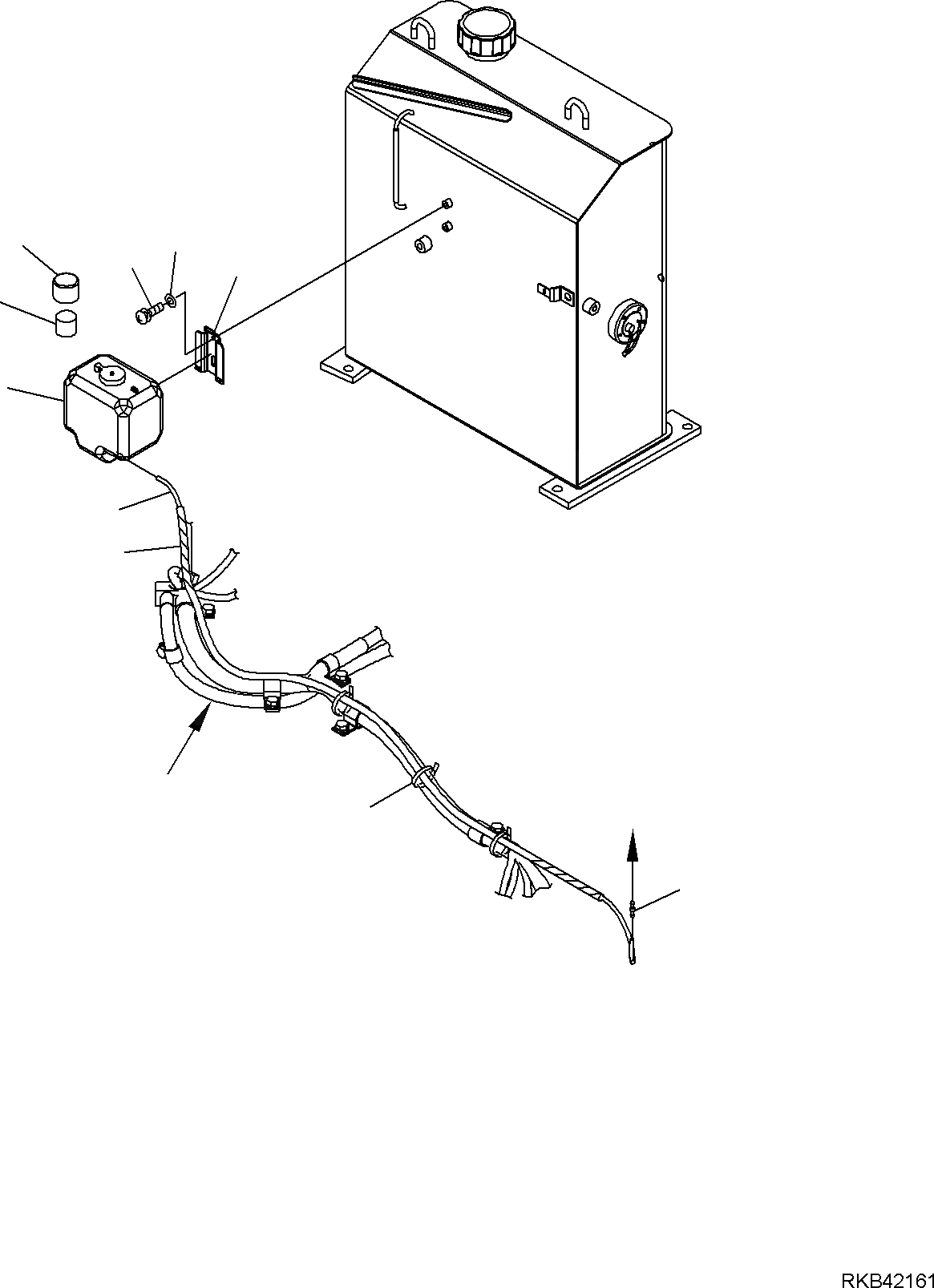 RKB42161