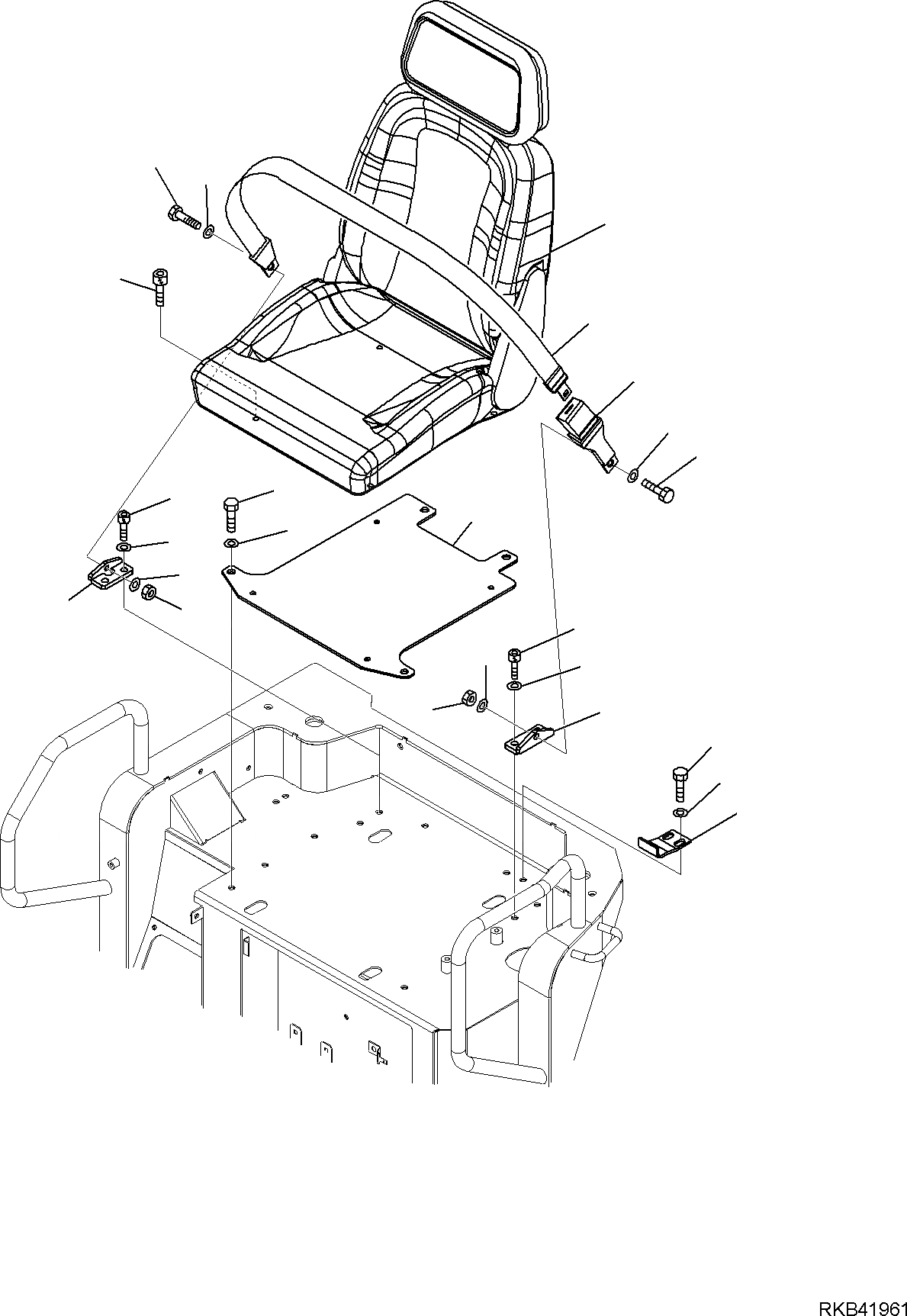 RKB41961