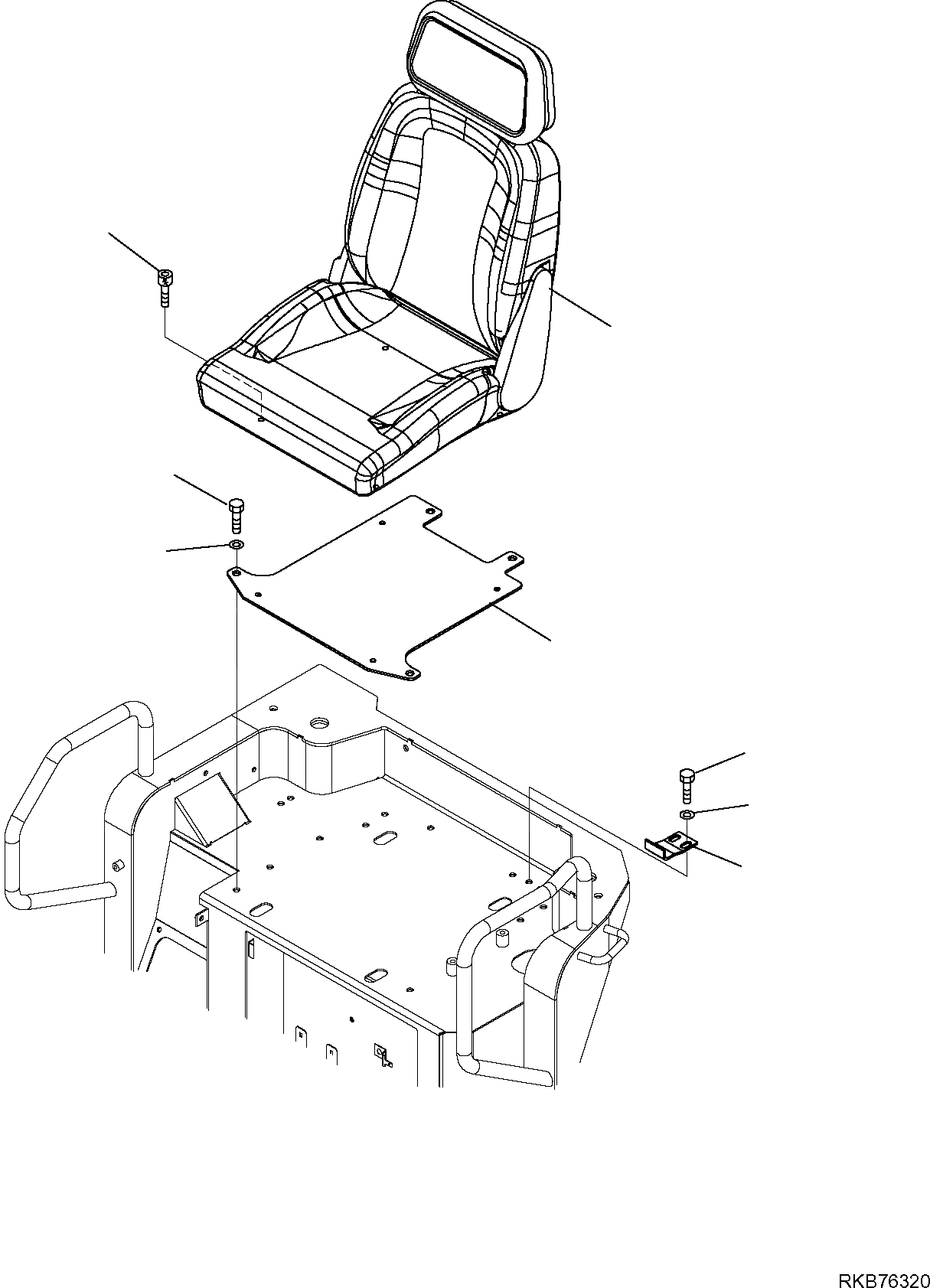 RKB76320