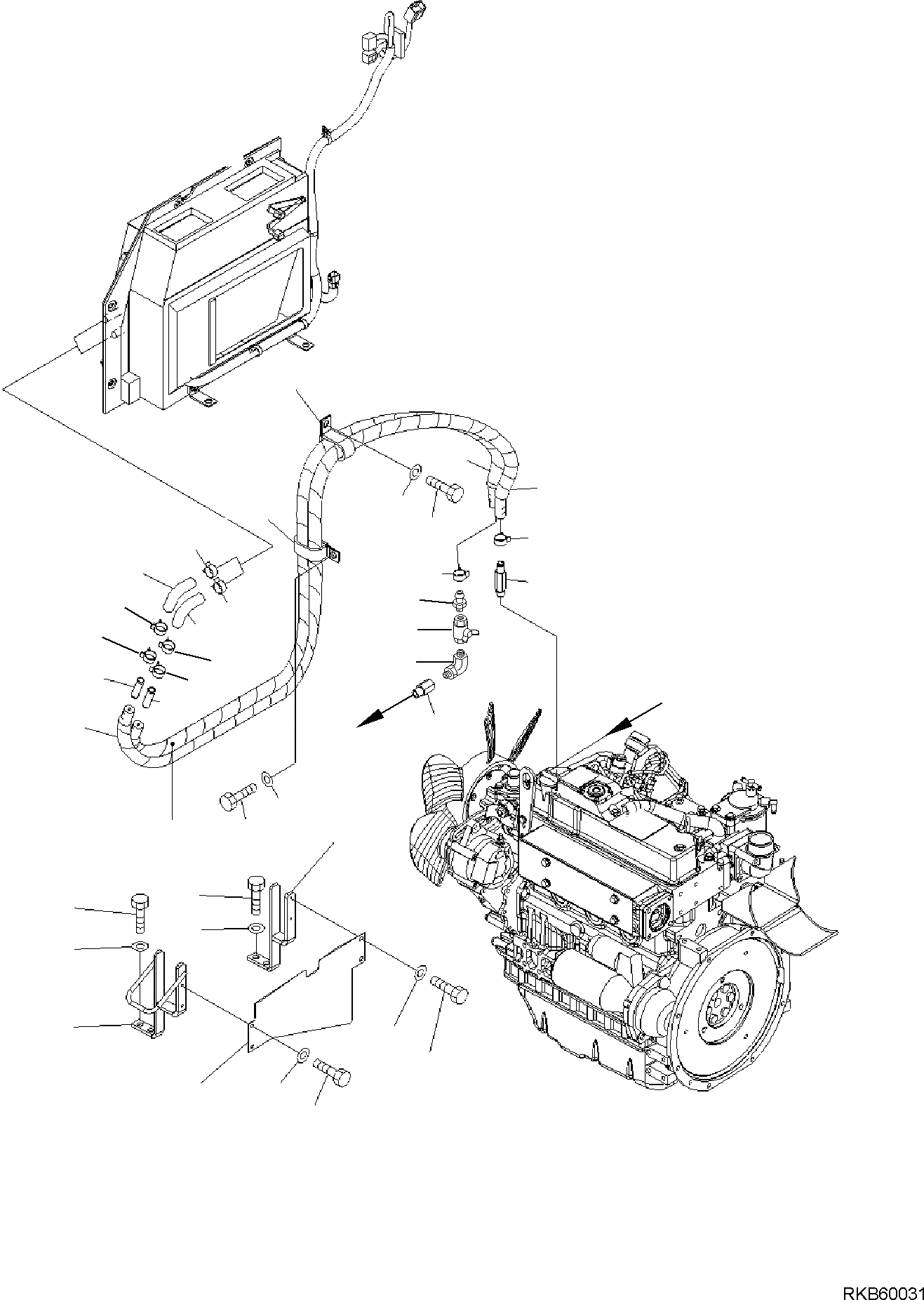 RKB60031