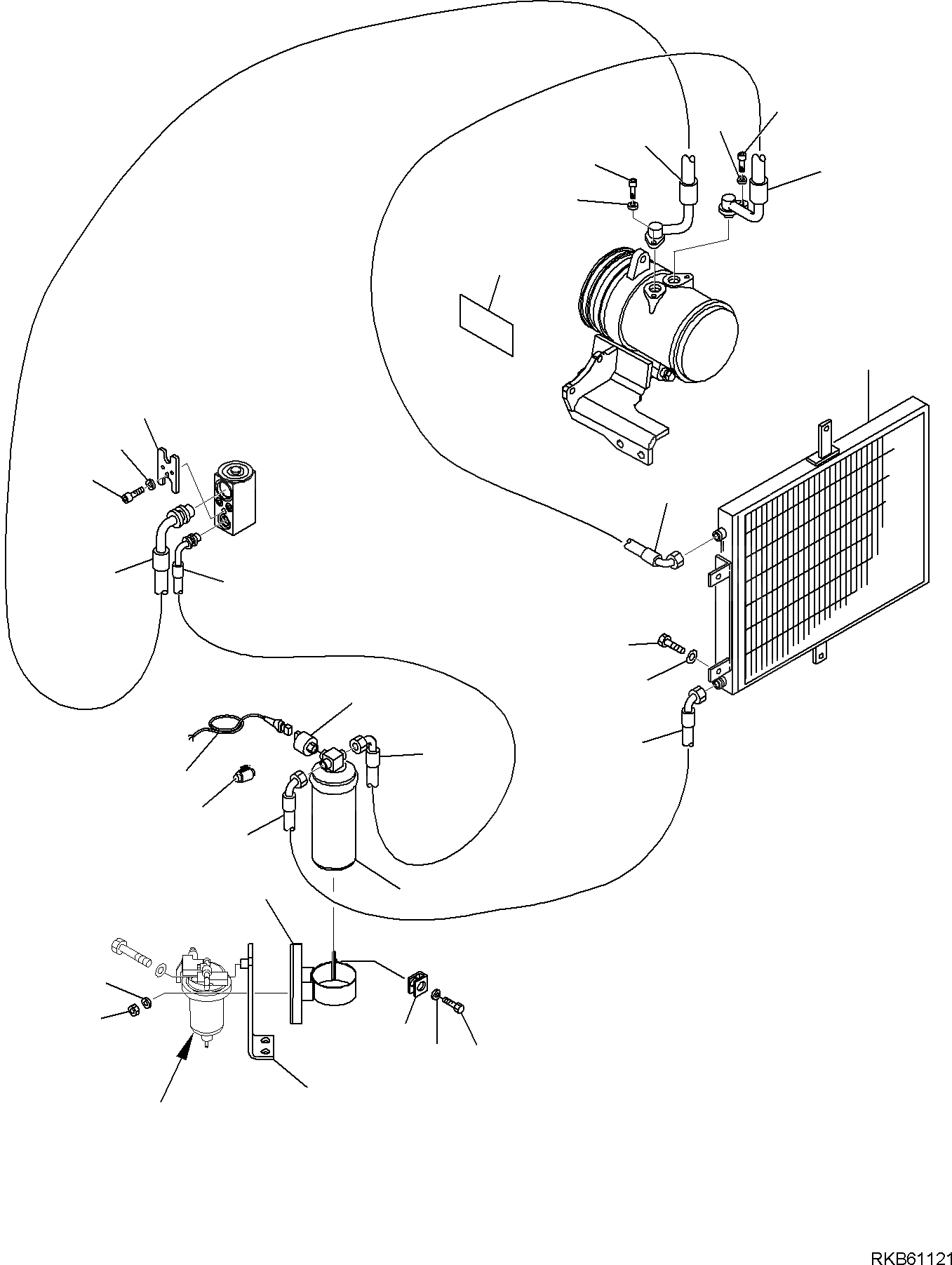 RKB61121