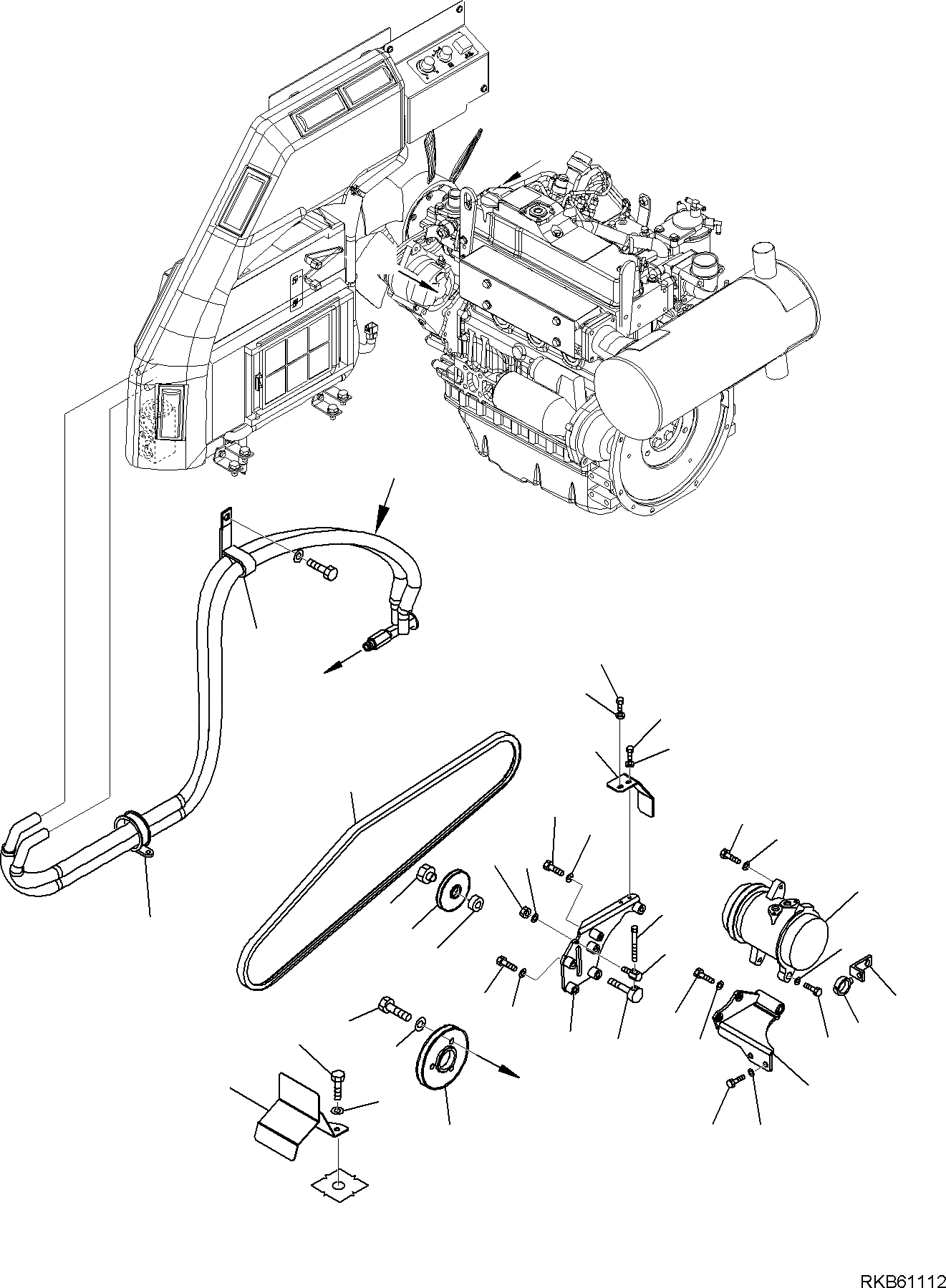 RKB61112