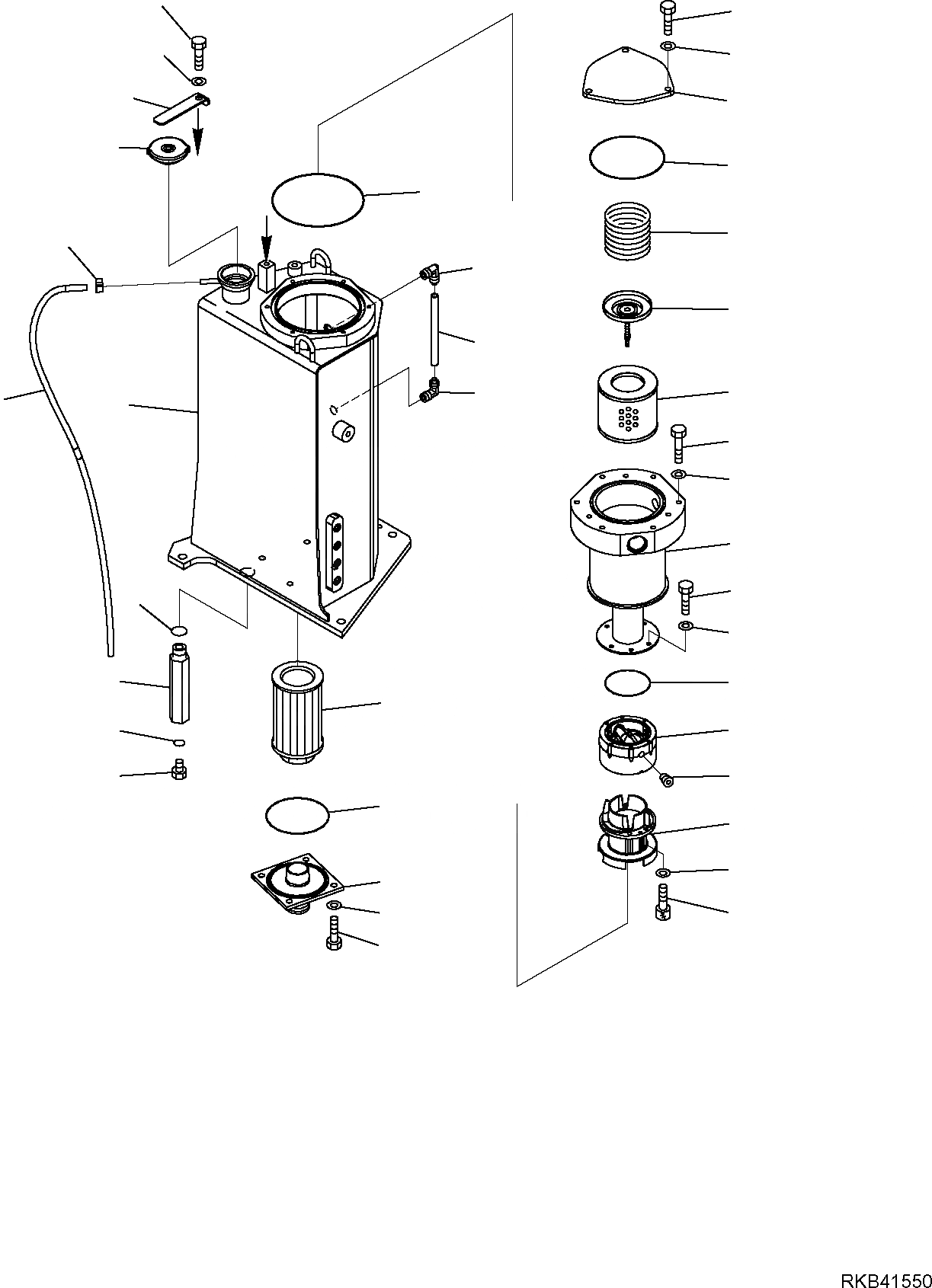 RKB41550