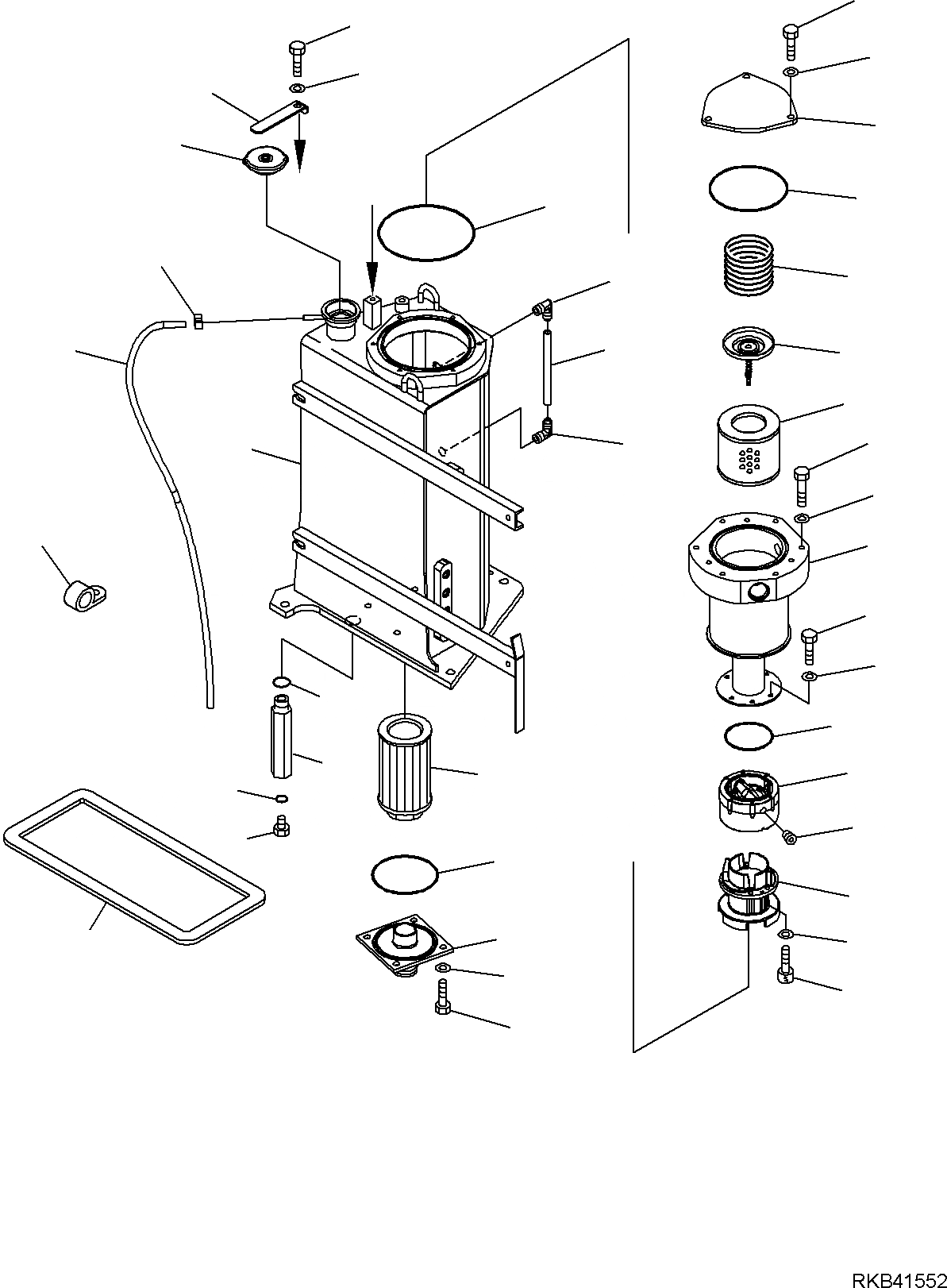 RKB41552