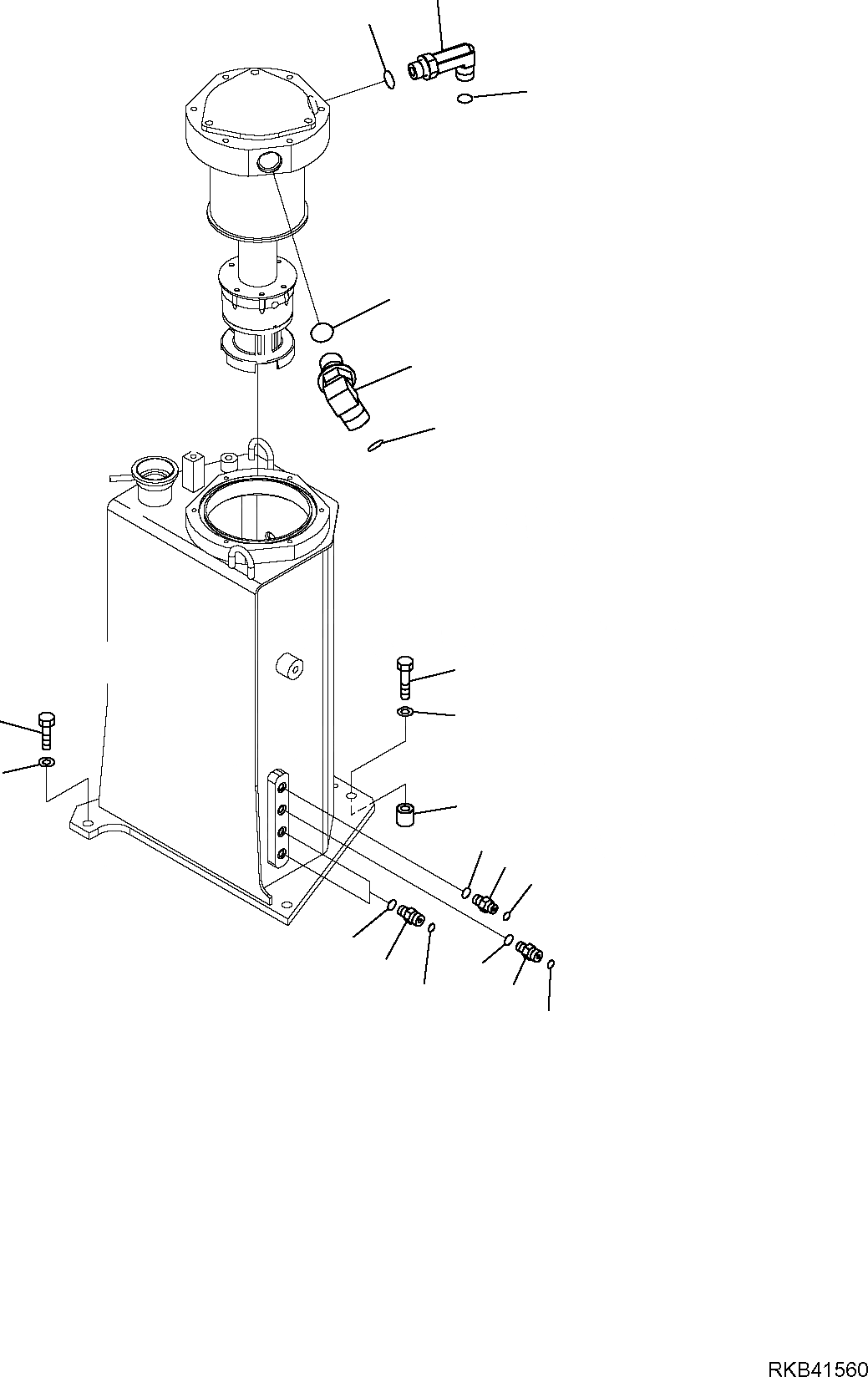 RKB41560