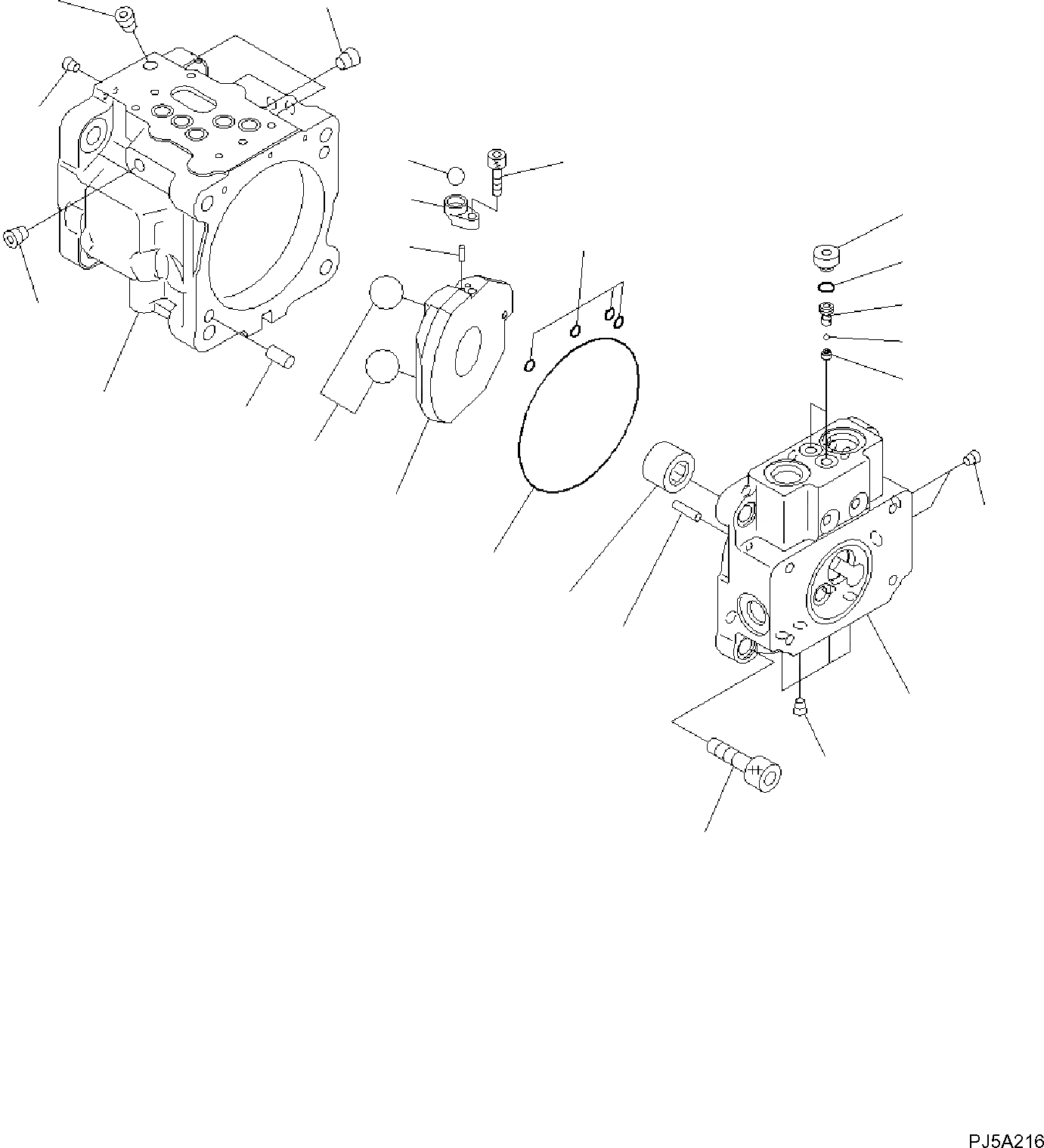 PJ5A216