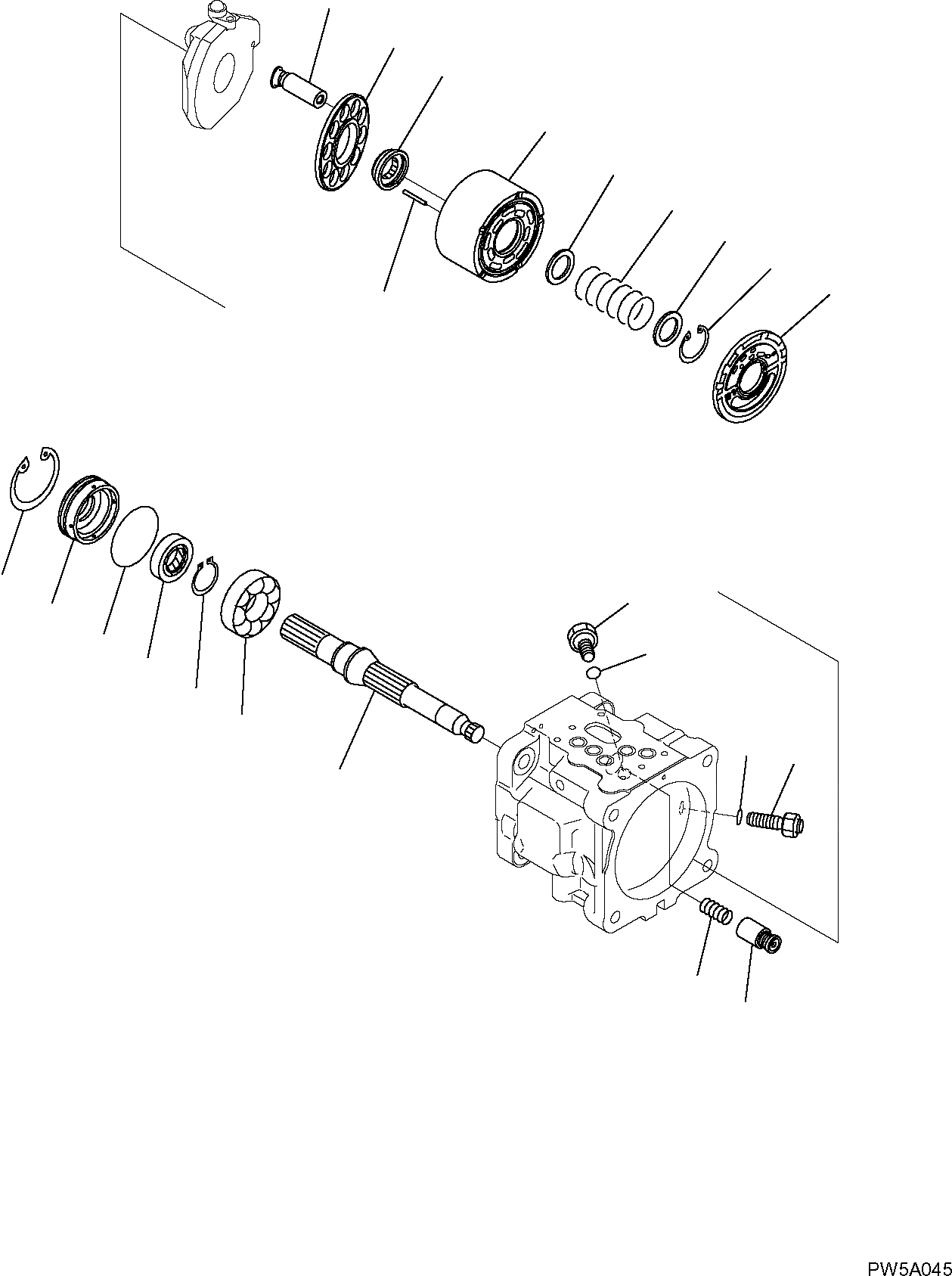 PW5A045