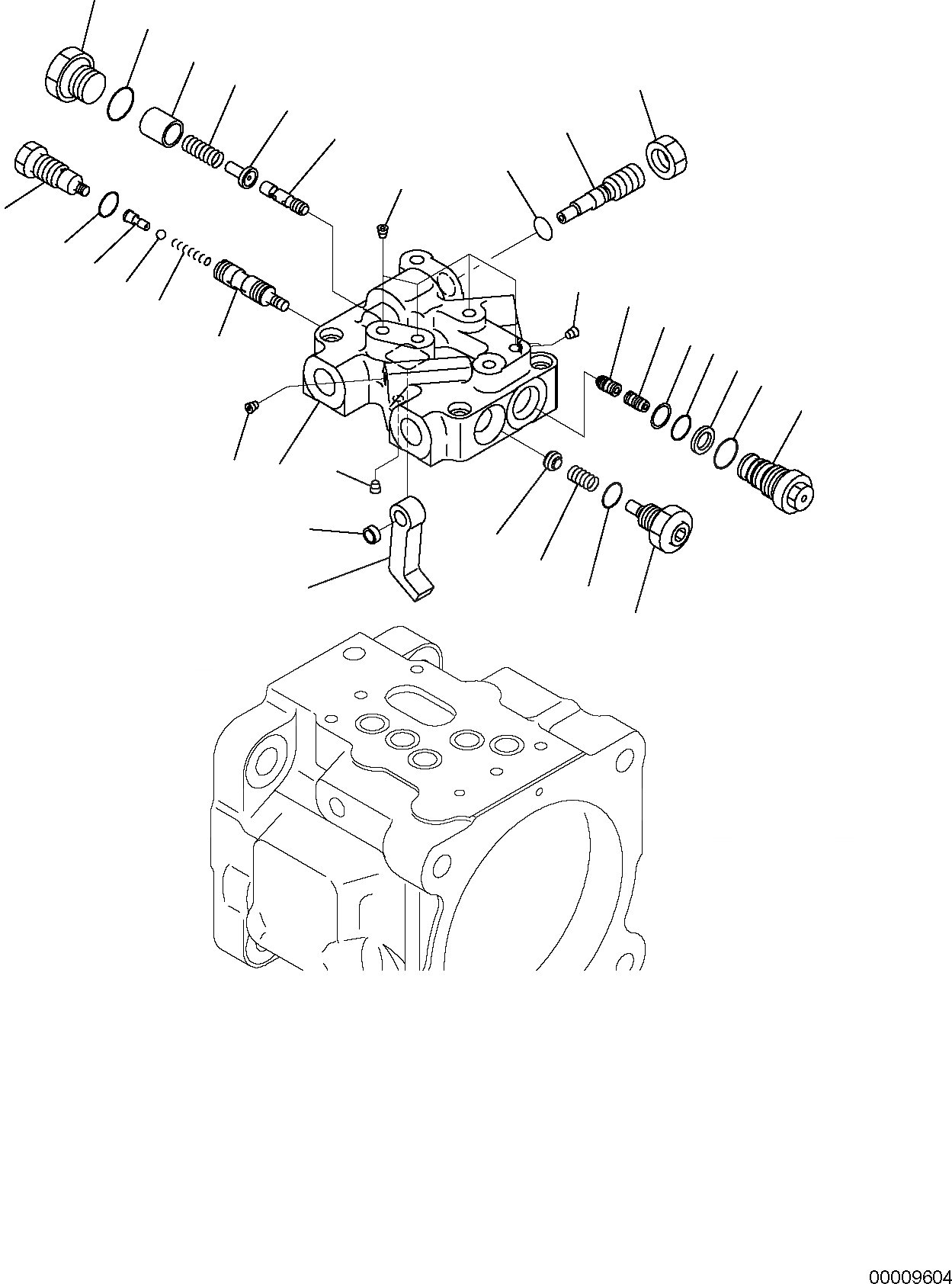 00009604