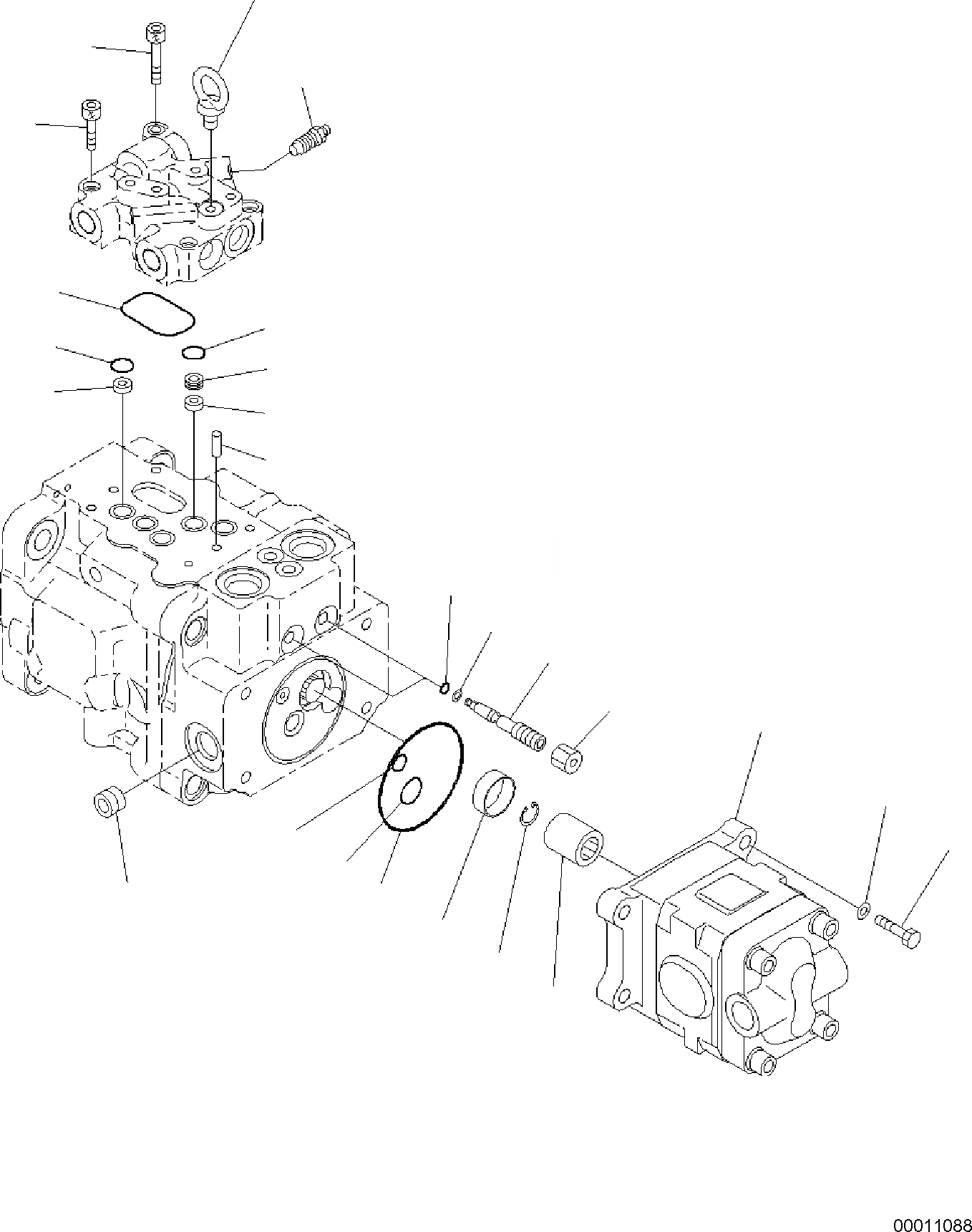 00011088