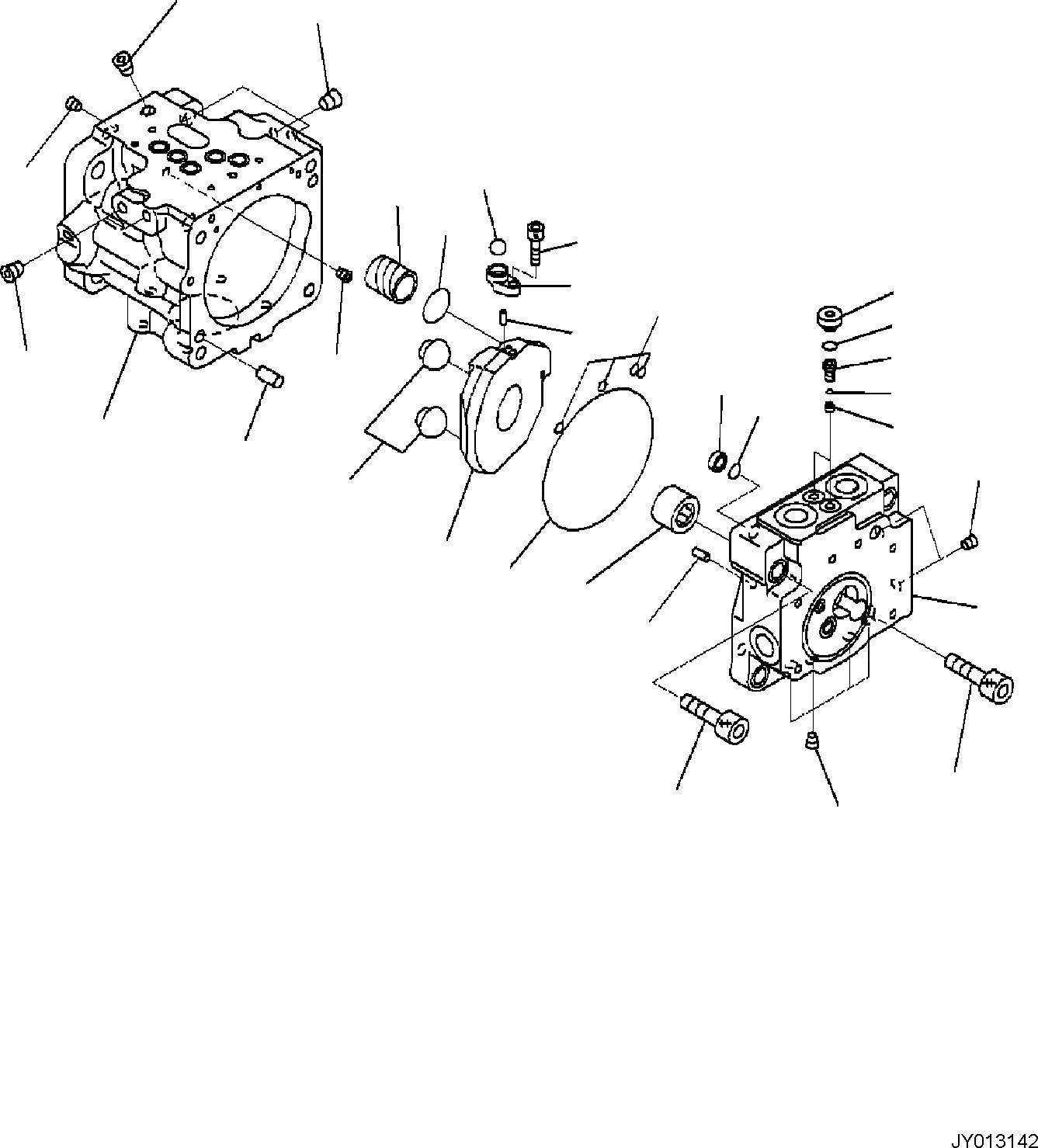 JY013142