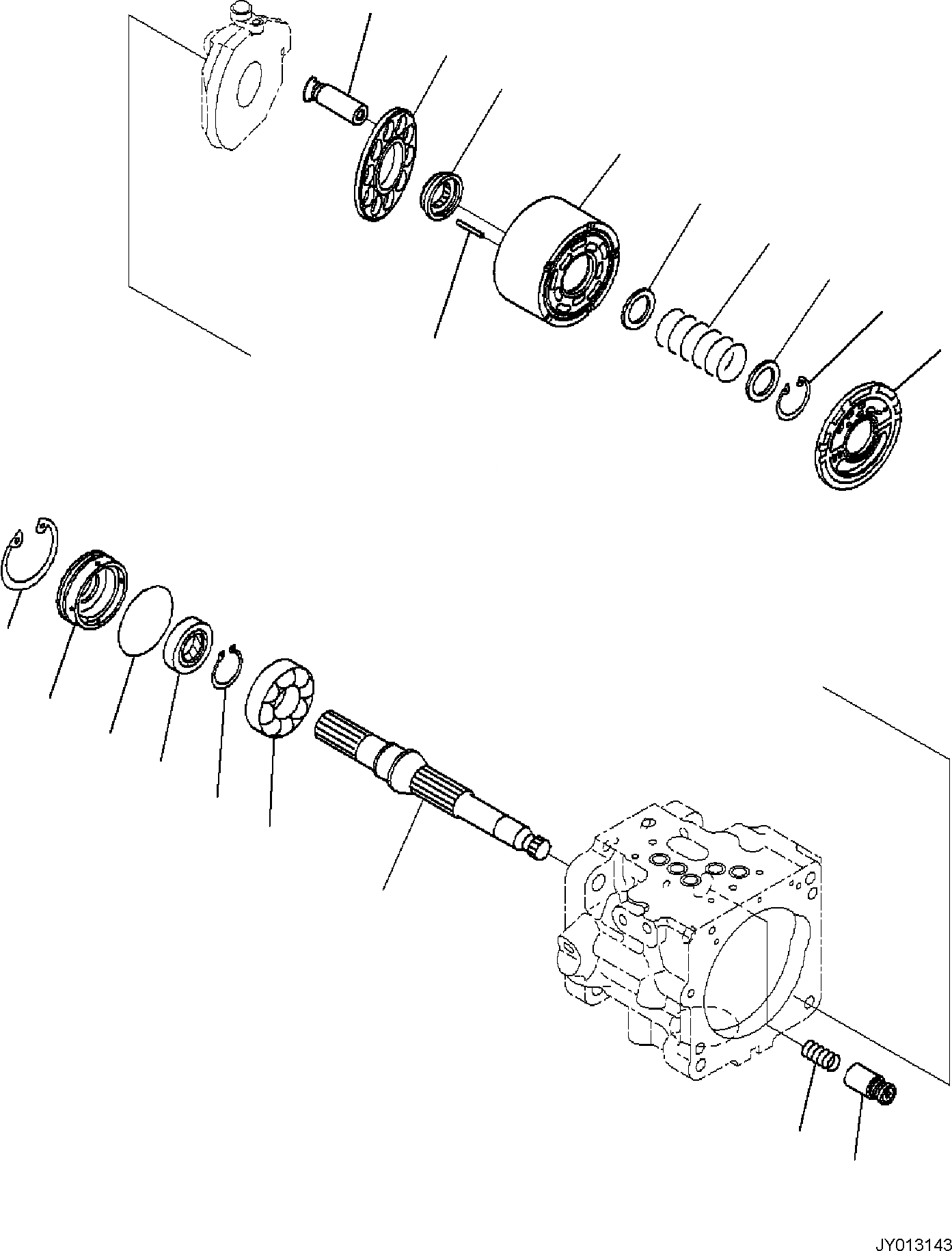 JY013143