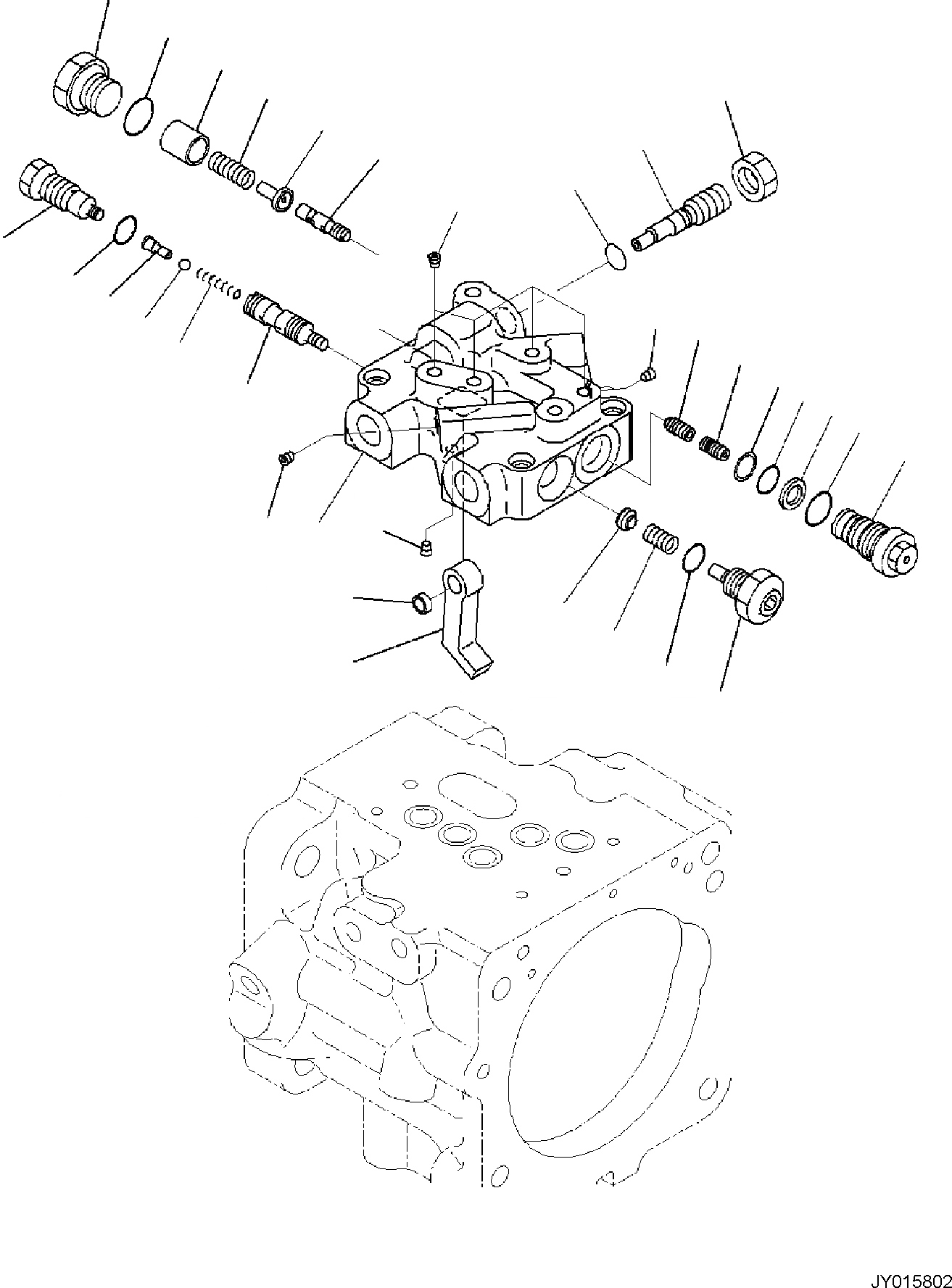 JY015802