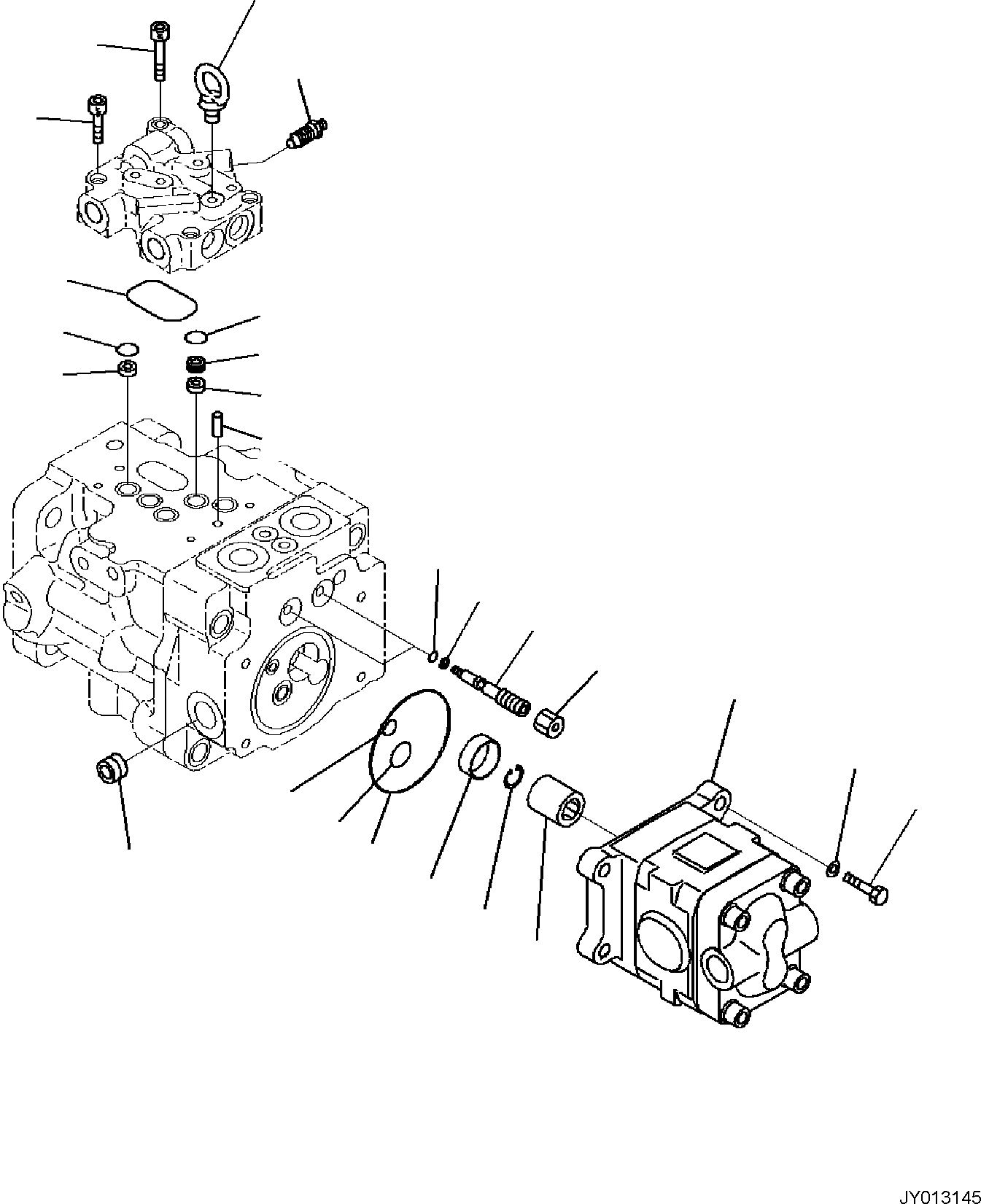 JY013145